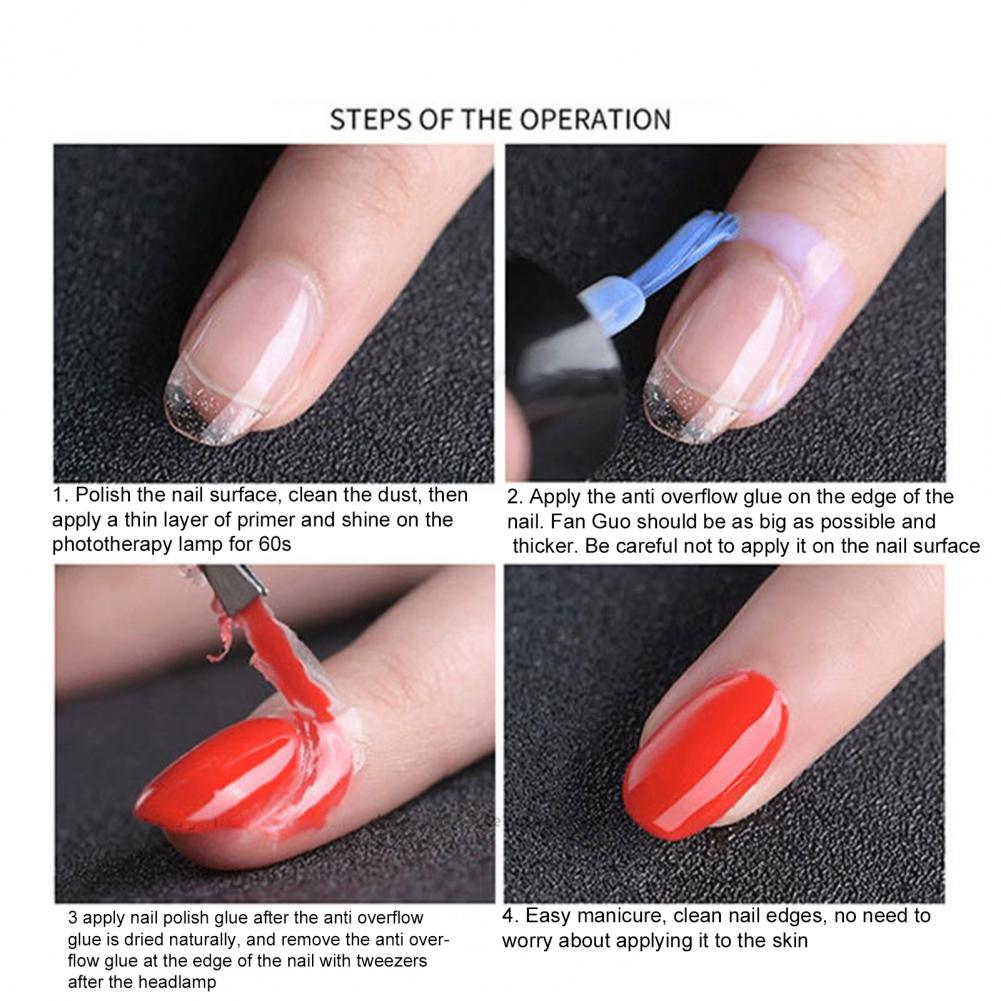 STEPS OF THE OPERATION

1. Polish the nail surface, clean the dust, then apply a thin layer of primer and shine on the phototherapy lamp for 60s

2. Apply the anti overflow glue on the edge of the nail. Fan Guo should be as big as possible and thicker. Be careful not to apply it on the nail surface

3 apply nail polish glue after the anti overflow glue is dried naturally, and remove the anti overflow glue at the edge of the nail with tweezers after the headlamp

4. Easy manicure, clean nail edges, no need to worry about applying it to the skin