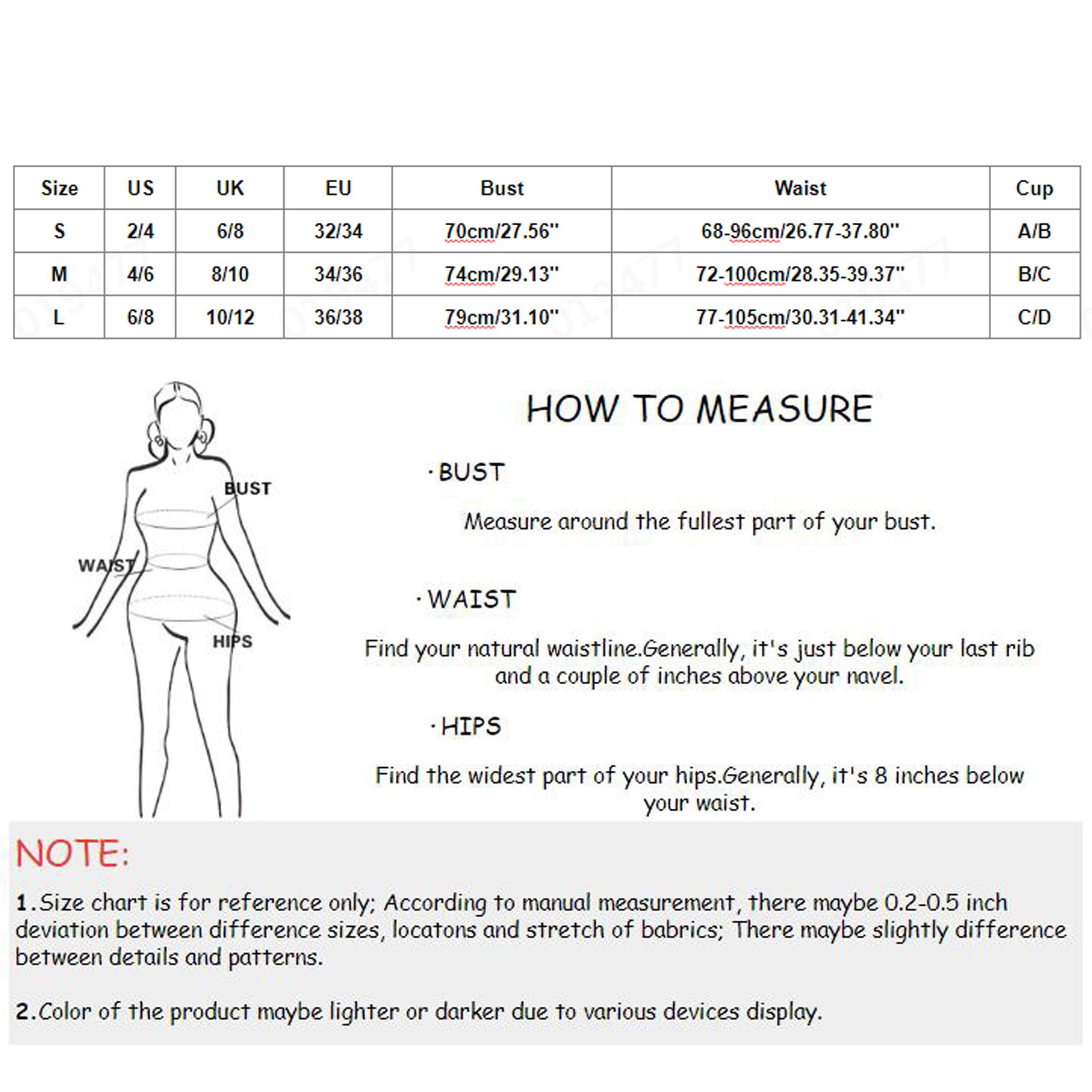 | Size | US | UK | EU | Bust | Waist | Cup |
|---|---|---|---|---|---|---|
| S | 2/4 | 6/8 | 32/34 | 70cm/27.56'' | 68-96cm/26.77-37.80'' | A/B |
| M | 4/6 | 8/10 | 34/36 | 74cm/29.13'' | 72-100cm/28.35-39.37'' | B/C |
| L | 6/8 | 10/12 | 36/38 | 79cm/31.10'' | 77-105cm/30.31-41.34'' | C/D |

BUST
WAIST
HIPS

HOW TO MEASURE

· BUST

Measure around the fullest part of your bust.

· WAIST

Find your natural waistline.Generally, it's just below your last rib and a couple of inches above your navel.

· HIPS

Find the widest part of your hips.Generally, it's 8 inches below your waist.

NOTE:

1.Size chart is for reference only; According to manual measurement, there maybe 0.2-0.5 inch deviation between difference sizes, locatons and stretch of babrics; There maybe slightly difference between details and patterns.

2.Color of the product maybe lighter or darker due to various devices display.