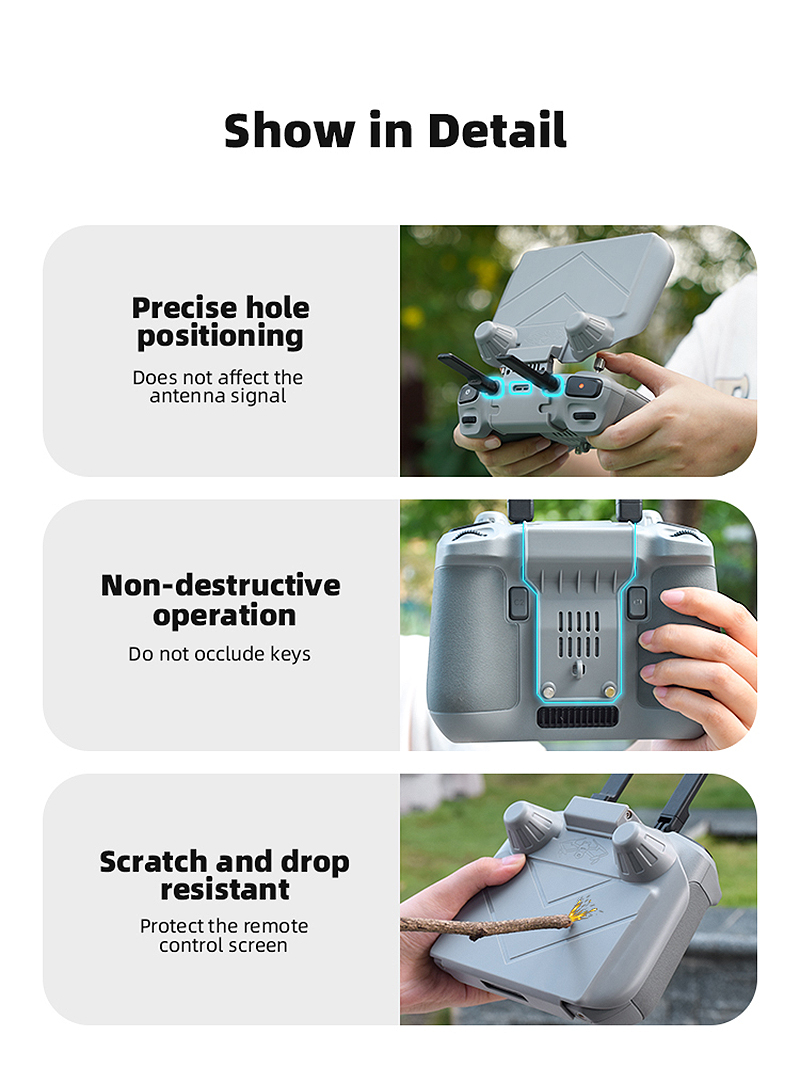 Show in Detail

Precise hole positioning

Does not affect the antenna signal

Non-destructive operation

Do not occlude keys

Scratch and drop resistant

Protect the remote control screen