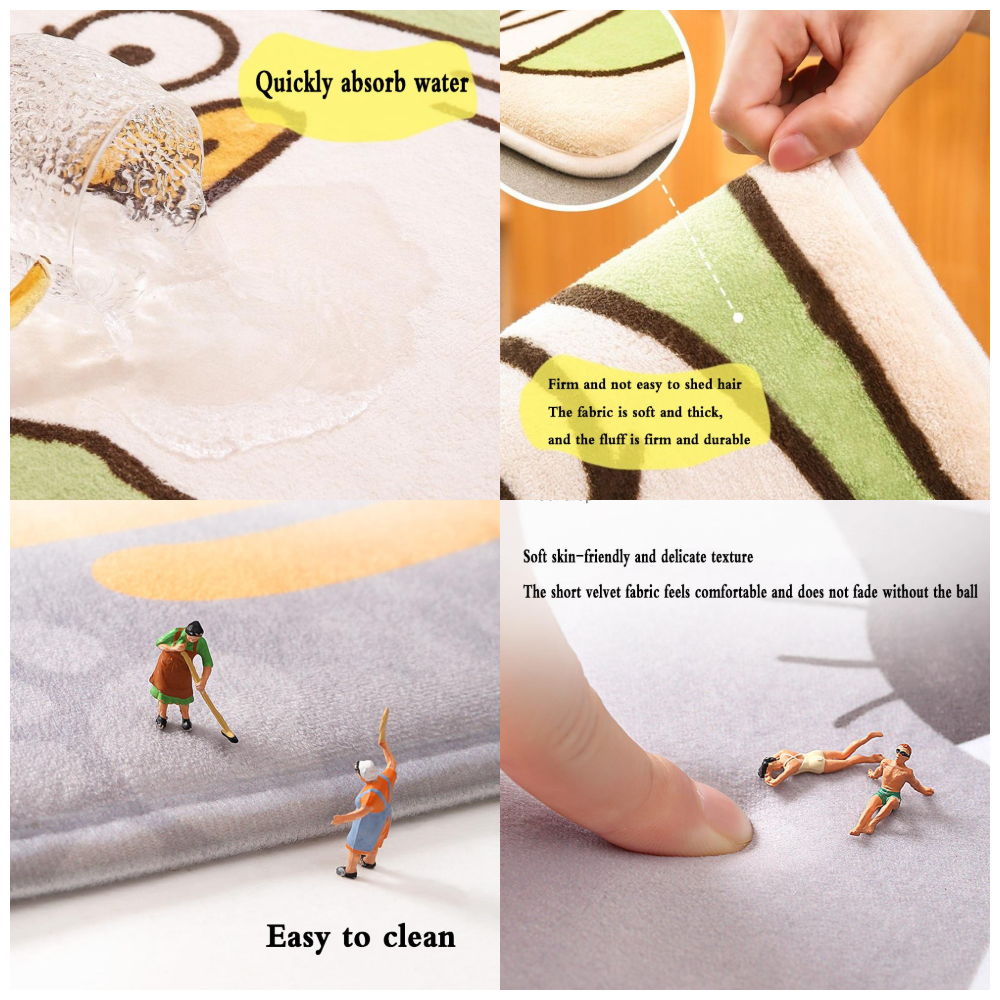 Quickly absorb water

Firm and not easy to shed hair
The fabric is soft and thick,
and the fluff is firm and durable

Easy to clean

Soft skin-friendly and delicate texture
The short velvet fabric feels comfortable and does not fade without the ball