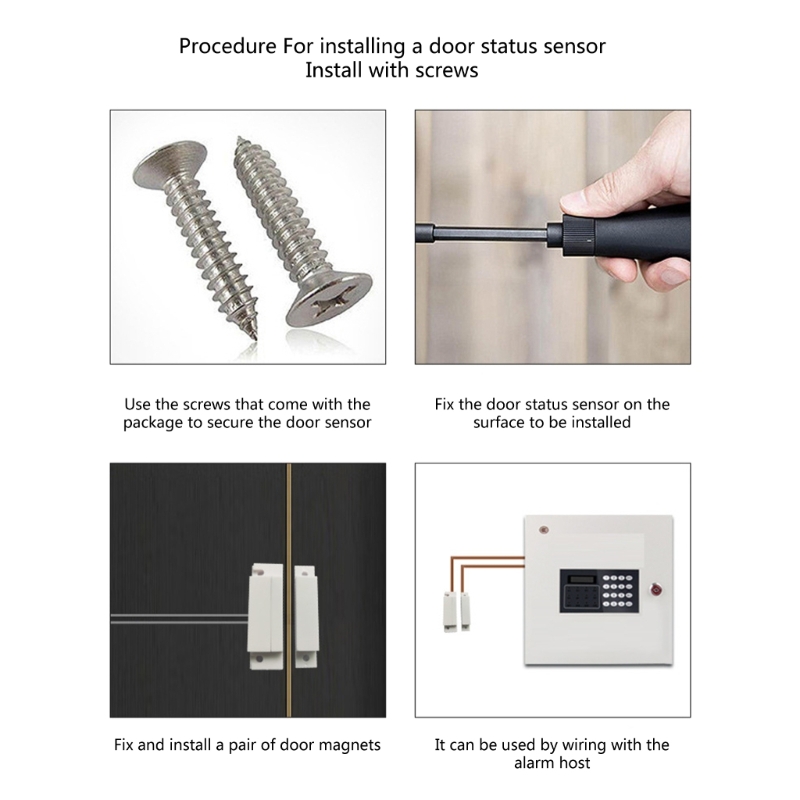 Procedure For installing a door status sensor
Install with screws

Use the screws that come with the package to secure the door sensor

Fix the door status sensor on the surface to be installed

Fix and install a pair of door magnets

It can be used by wiring with the alarm host