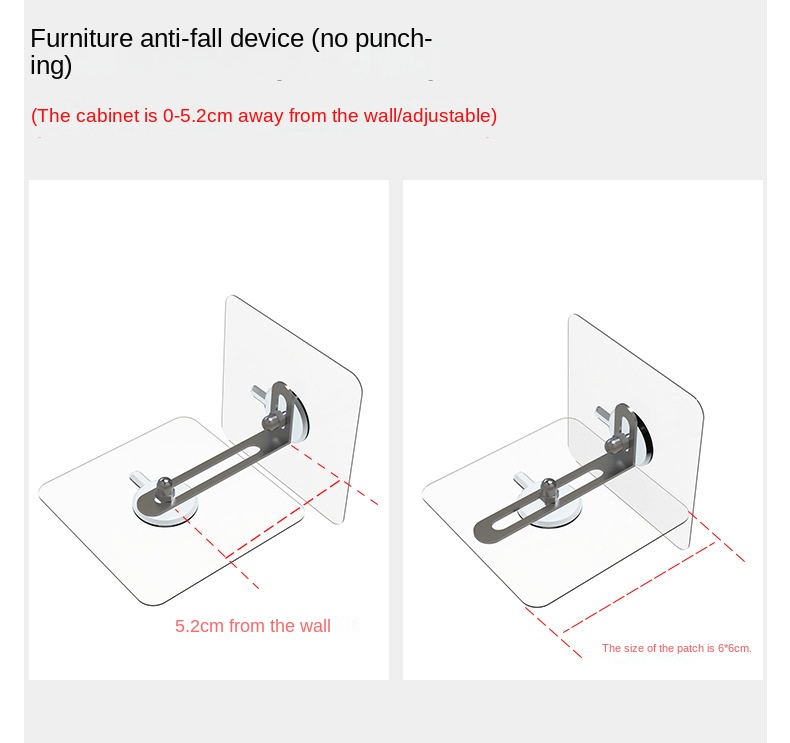 Furniture anti-fall device (no punching)

(The cabinet is 0-5.2cm away from the wall/adjustable)

5.2cm from the wall

The size of the patch is 6*6cm.