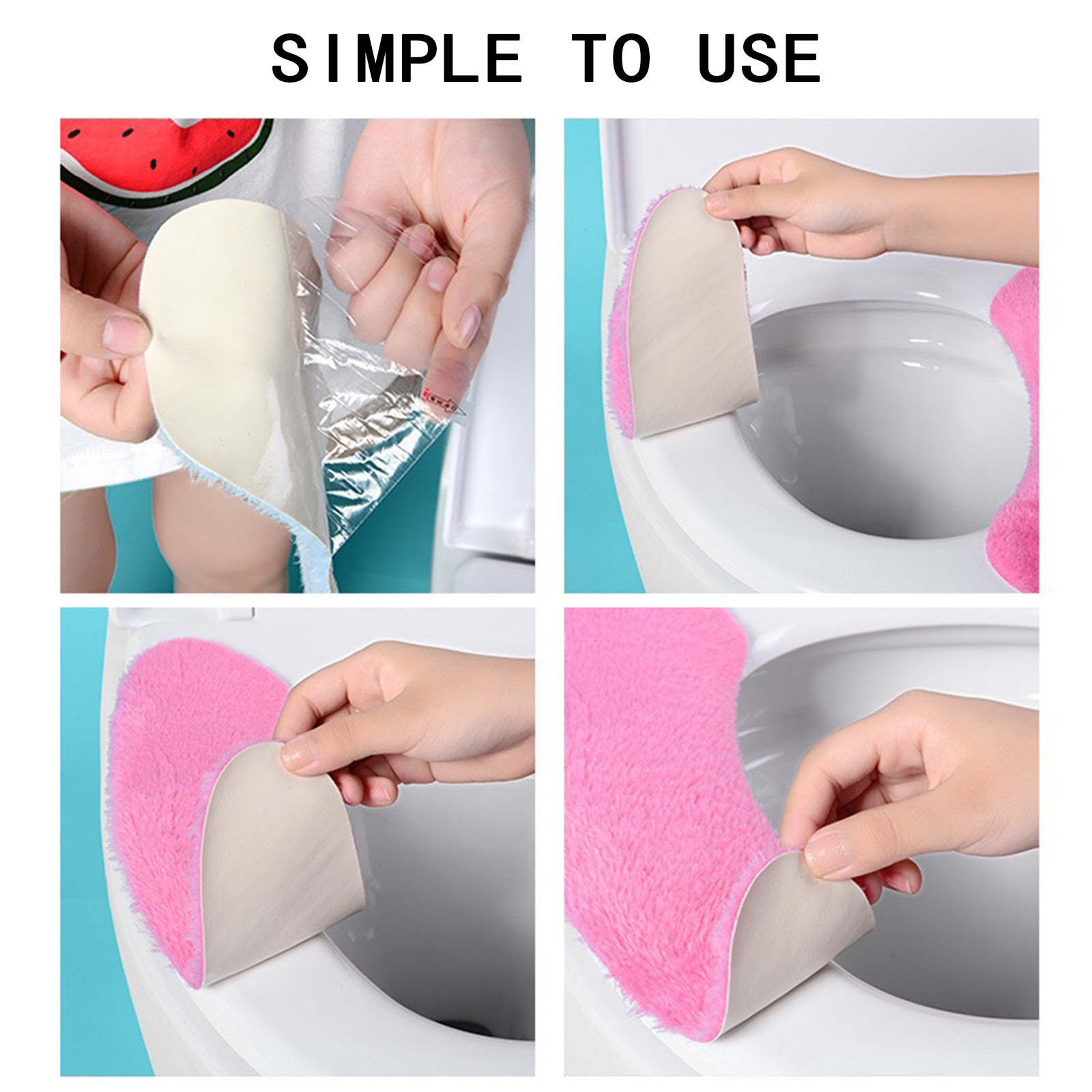 SIMPLE TO USE