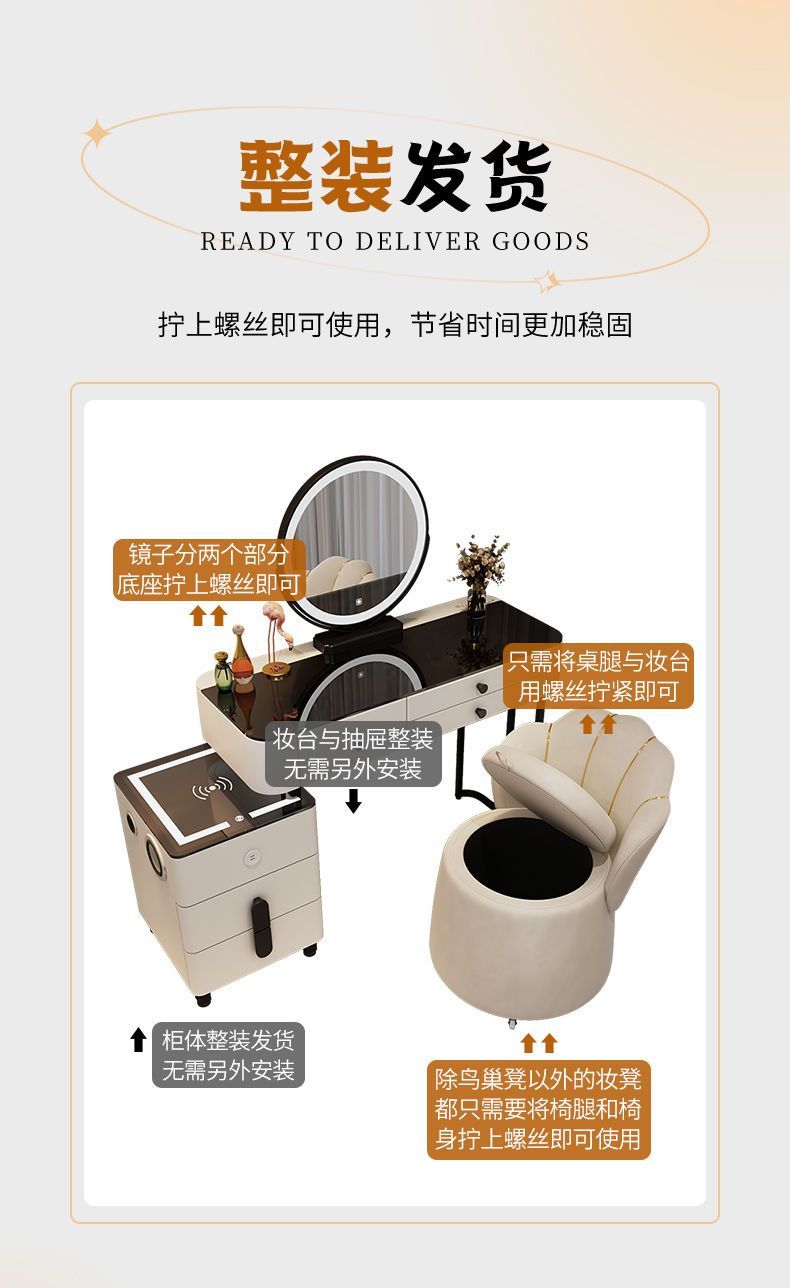 整装发货
READY TO DELIVER GOODS

拧上螺丝即可使用，节省时间更加稳固

镜子分两个部分
底座拧上螺丝即可

只需将桌腿与妆台
用螺丝拧紧即可

妆台与抽屉整装
无需另外安装

柜体整装发货
无需另外安装

除鸟巢凳以外的妆凳
都只需要将椅腿和椅
身拧上螺丝即可使用