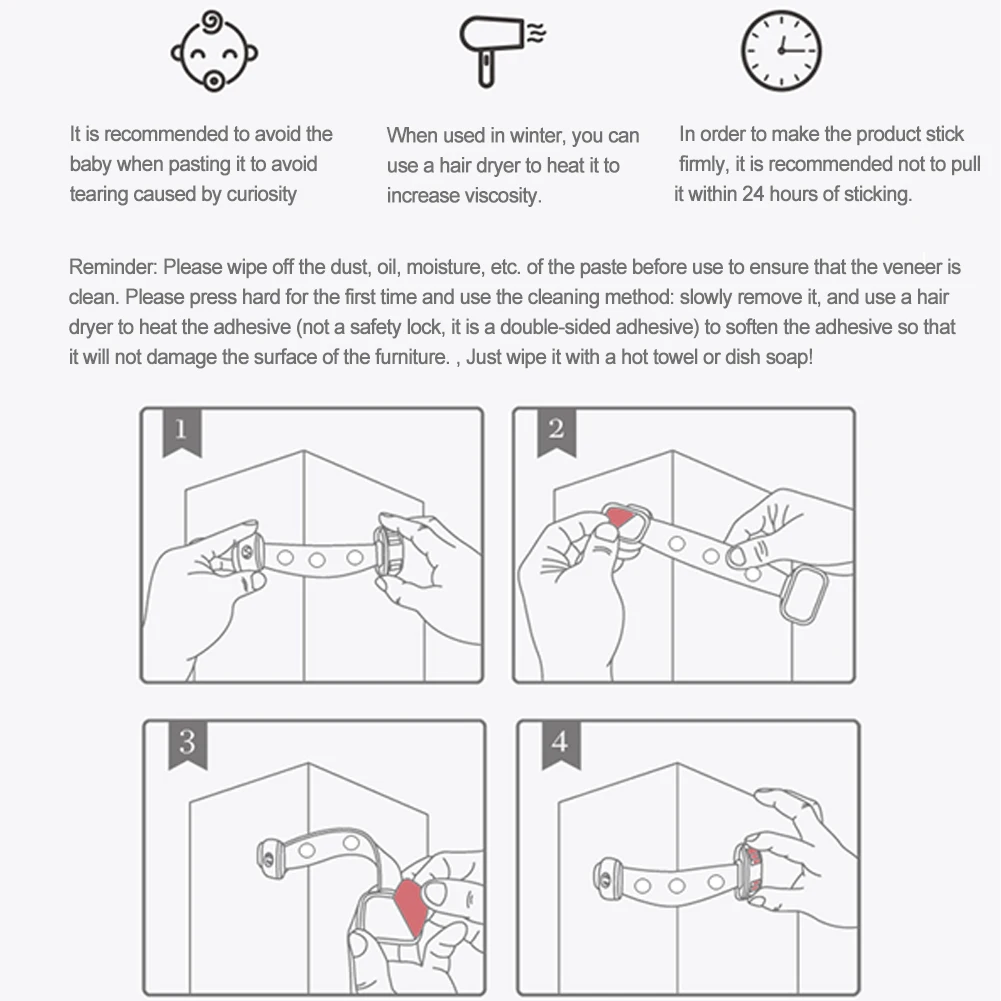 It is recommended to avoid the baby when pasting it to avoid tearing caused by curiosity

When used in winter, you can use a hair dryer to heat it to increase viscosity.

In order to make the product stick firmly, it is recommended not to pull it within 24 hours of sticking.

Reminder: Please wipe off the dust, oil, moisture, etc. of the paste before use to ensure that the veneer is clean. Please press hard for the first time and use the cleaning method: slowly remove it, and use a hair dryer to heat the adhesive (not a safety lock, it is a double-sided adhesive) to soften the adhesive so that it will not damage the surface of the furniture. , Just wipe it with a hot towel or dish soap!

1

2

3

4