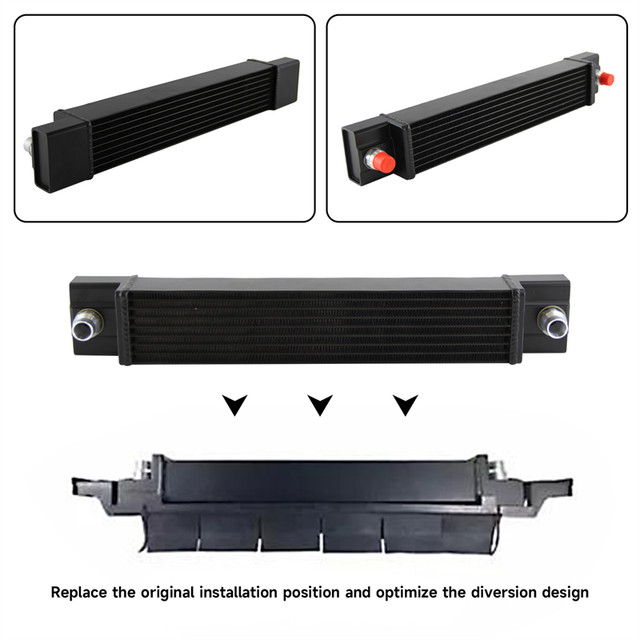 Replace the original installation position and optimize the diversion design