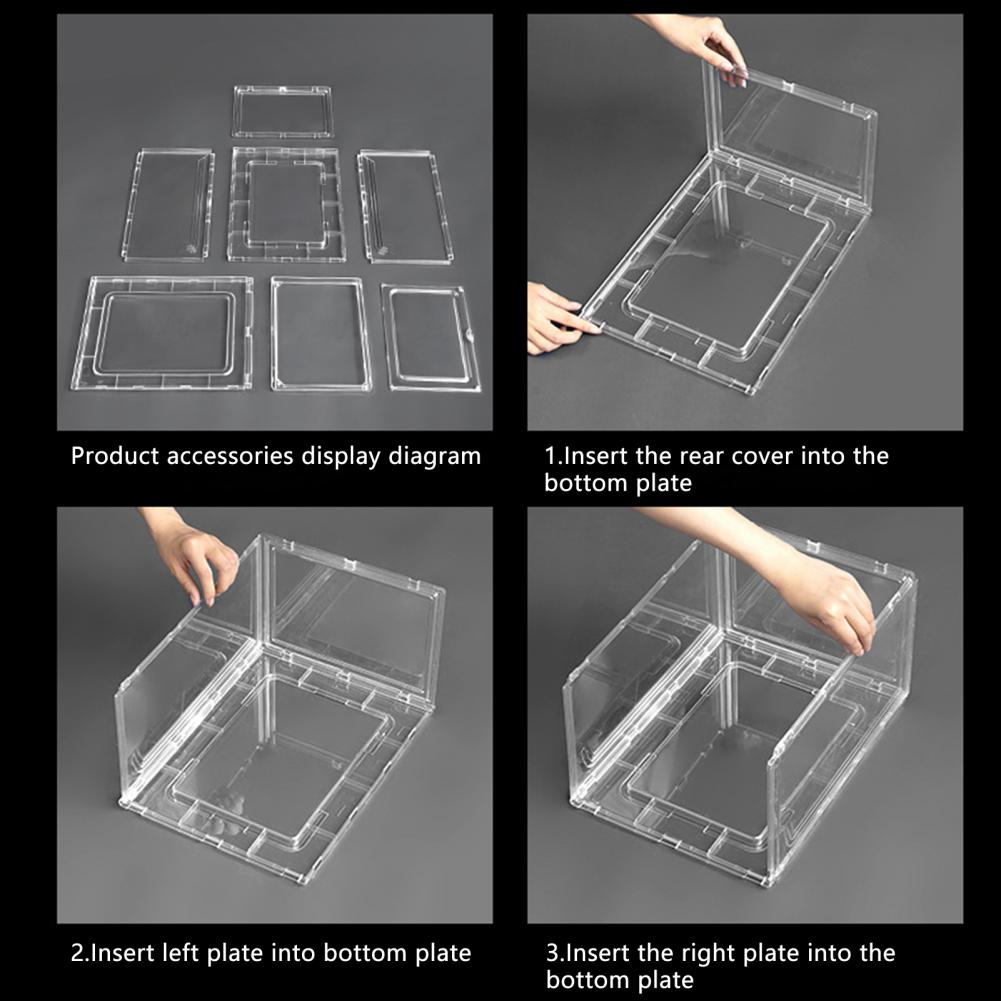 Product accessories display diagram

1.Insert the rear cover into the bottom plate

2.Insert left plate into bottom plate

3.Insert the right plate into the bottom plate