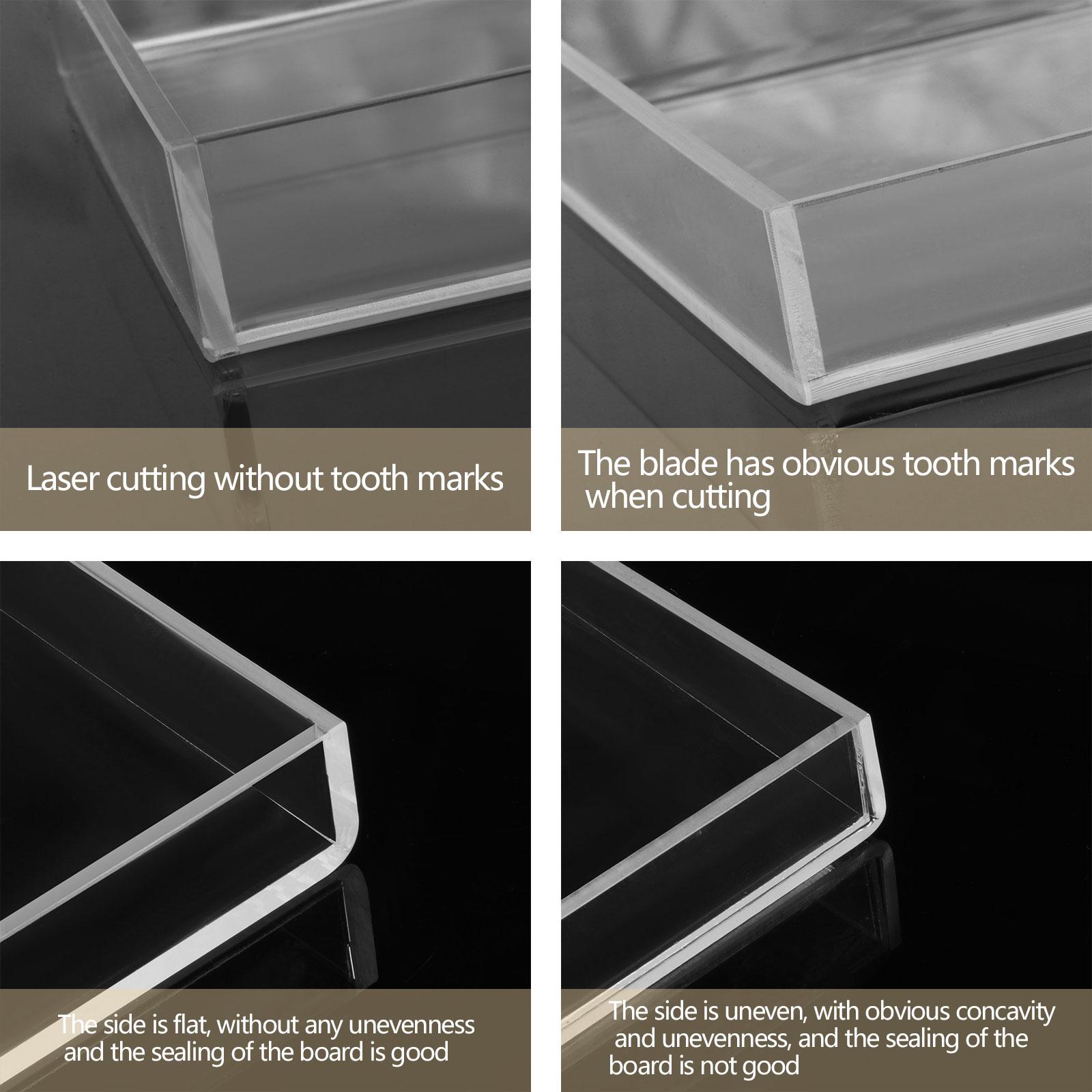 Laser cutting without tooth marks

The blade has obvious tooth marks when cutting

The side is flat, without any unevenness and the sealing of the board is good

The side is uneven, with obvious concavity and unevenness, and the sealing of the board is not good