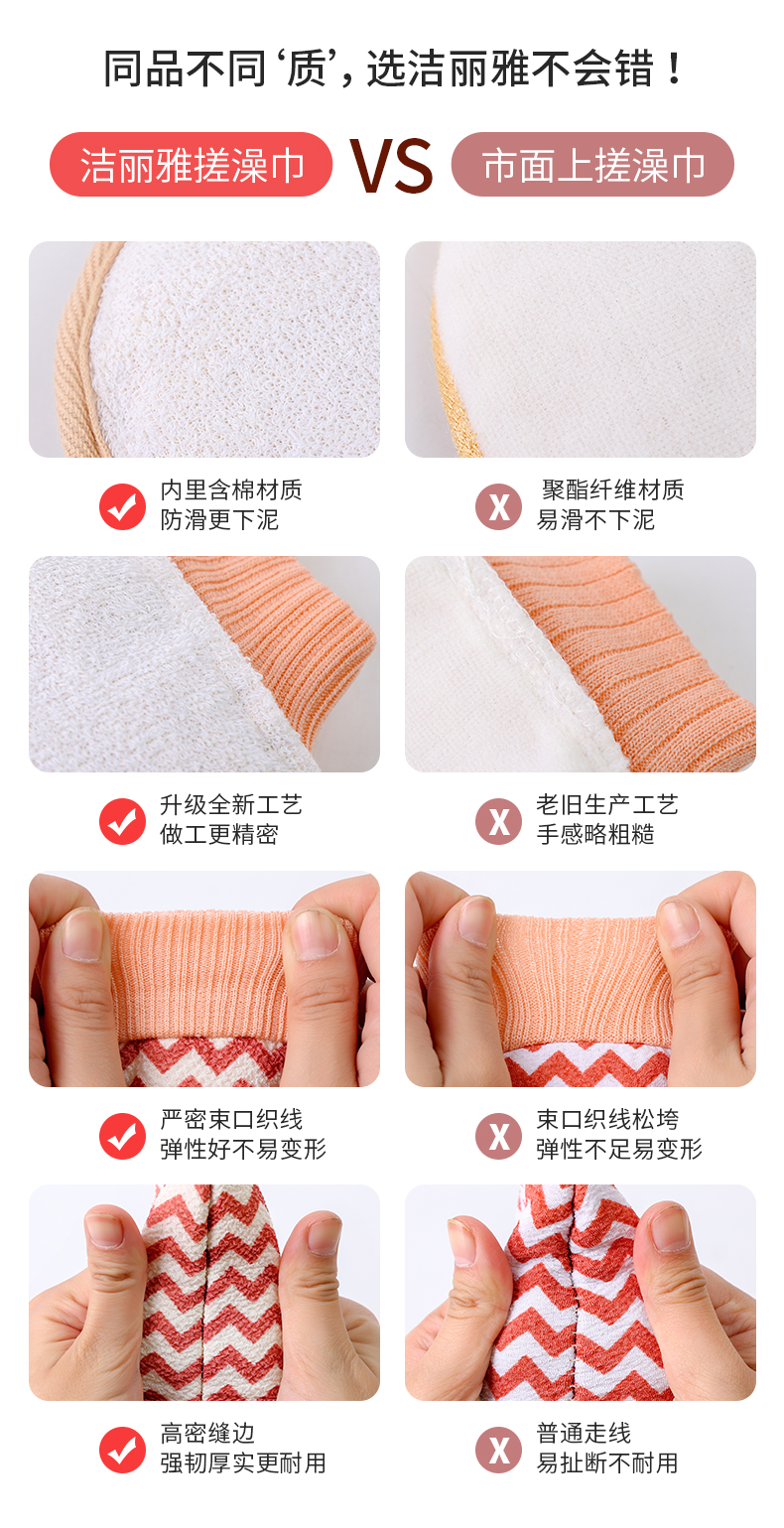 同品不同‘质’，选洁丽雅不会错！

洁丽雅搓澡巾 VS 市面上搓澡巾

内里含棉材质
防滑更下泥

X 聚酯纤维材质
易滑不下泥

升级全新工艺
做工更精密

X 老旧生产工艺
手感略粗糙

严密束口织线
弹性好不易变形

X 束口织线松垮
弹性不足易变形

高密缝边
强韧厚实更耐用

X 普通走线
易扯断不耐用