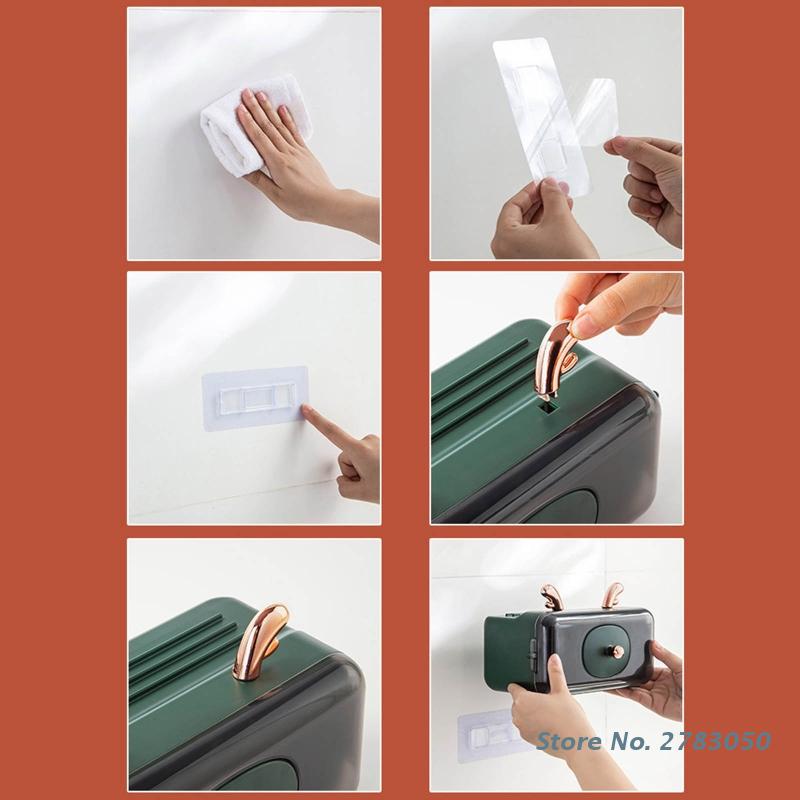 Store No. 2783050