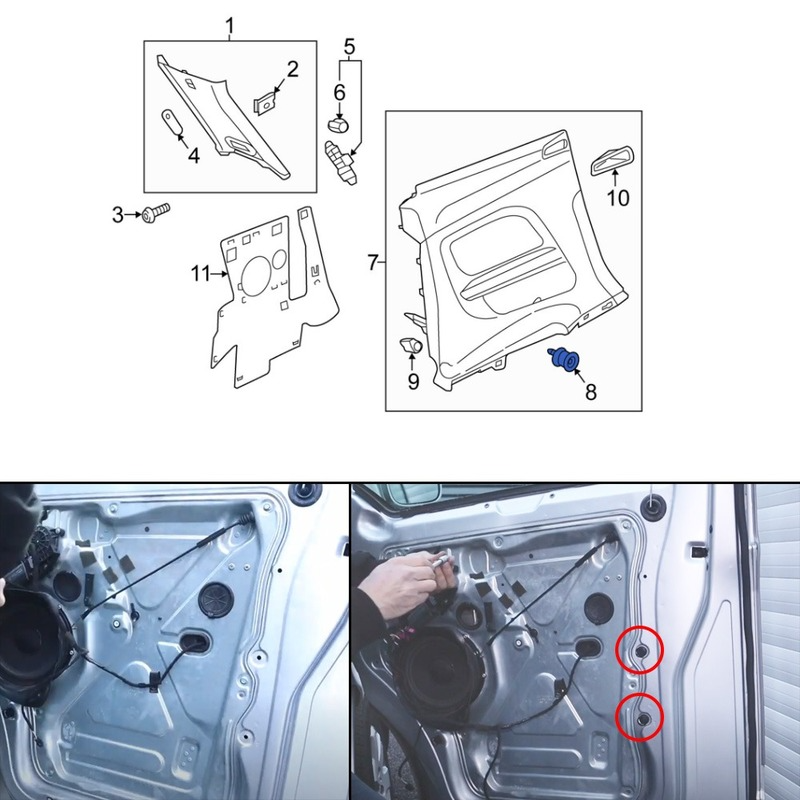 1
2
5
6
4
3
11
7
10
9
8