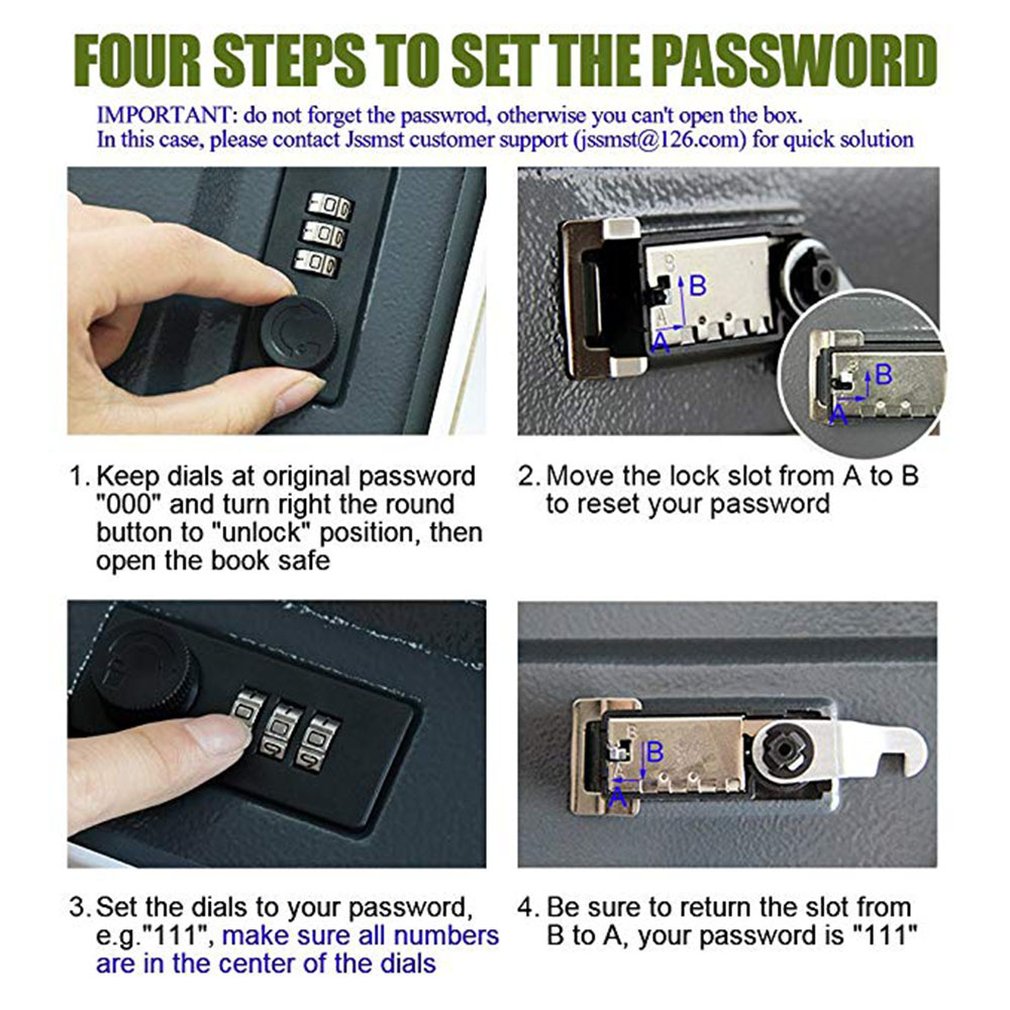 FOUR STEPS TO SET THE PASSWORD

IMPORTANT: do not forget the passwrod, otherwise you can't open the box.
In this case, please contact Jssmst customer support (jssmst@126.com) for quick solution

B
A
B
A

1. Keep dials at original password "000" and turn right the round button to "unlock" position, then open the book safe

2. Move the lock slot from A to B to reset your password

B
A

3. Set the dials to your password, e.g."111", make sure all numbers are in the center of the dials

4. Be sure to return the slot from B to A, your password is "111"