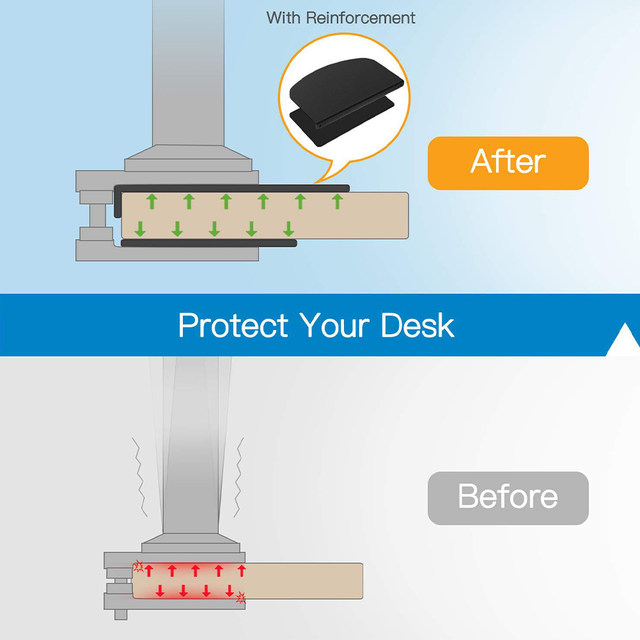 With Reinforcement

After

Protect Your Desk

Before