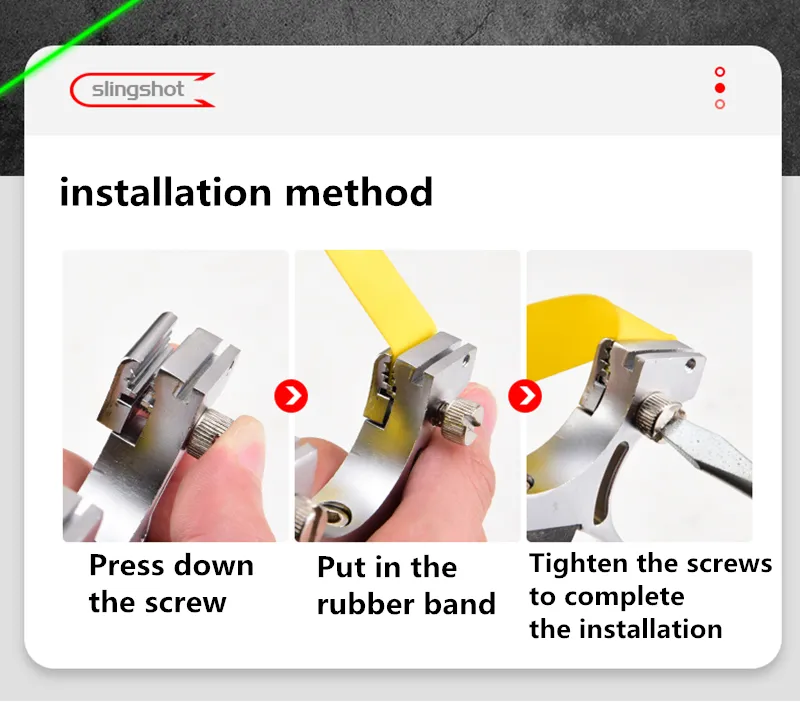 slingshot

installation method

Press down the screw

Put in the rubber band

Tighten the screws to complete the installation