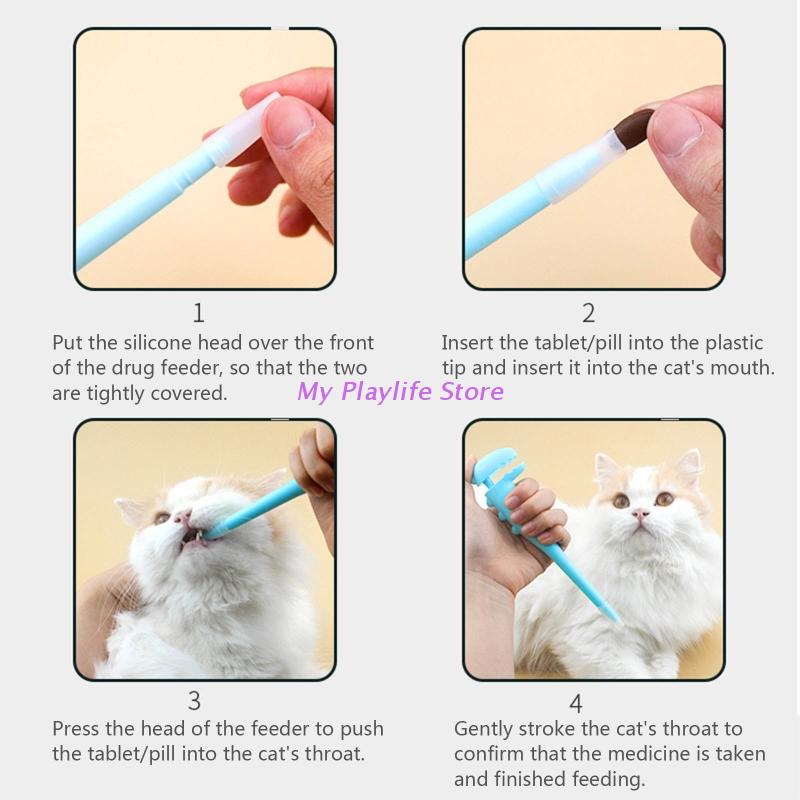 1
Put the silicone head over the front of the drug feeder, so that the two are tightly covered.

2
Insert the tablet/pill into the plastic tip and insert it into the cat's mouth.

My Playlife Store

3
Press the head of the feeder to push the tablet/pill into the cat's throat.

4
Gently stroke the cat's throat to confirm that the medicine is taken and finished feeding.