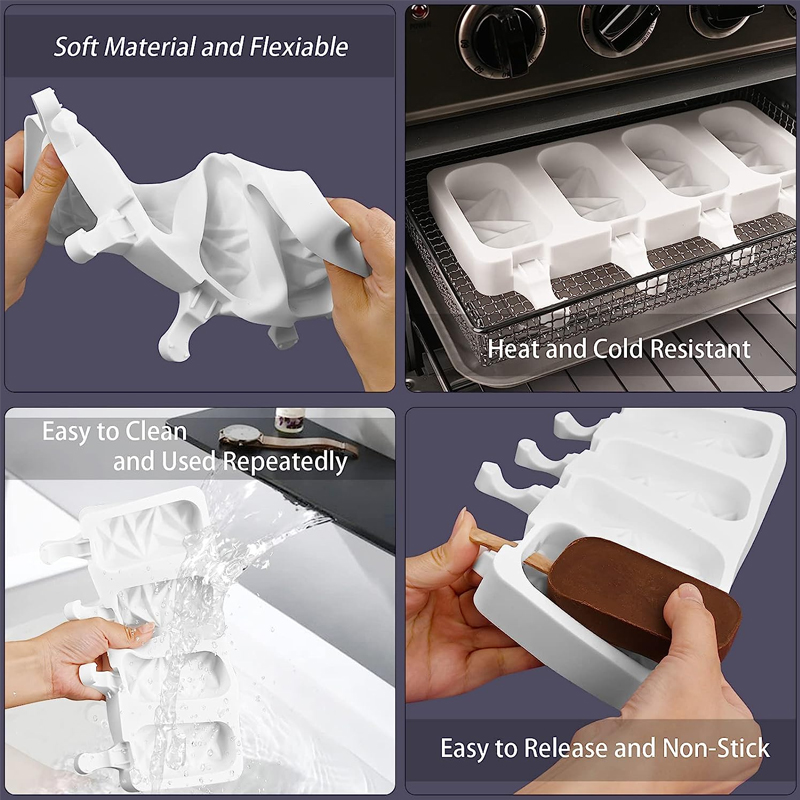 Soft Material and Flexiable

Heat and Cold Resistant

Easy to Clean and Used Repeatedly

Easy to Release and Non-Stick