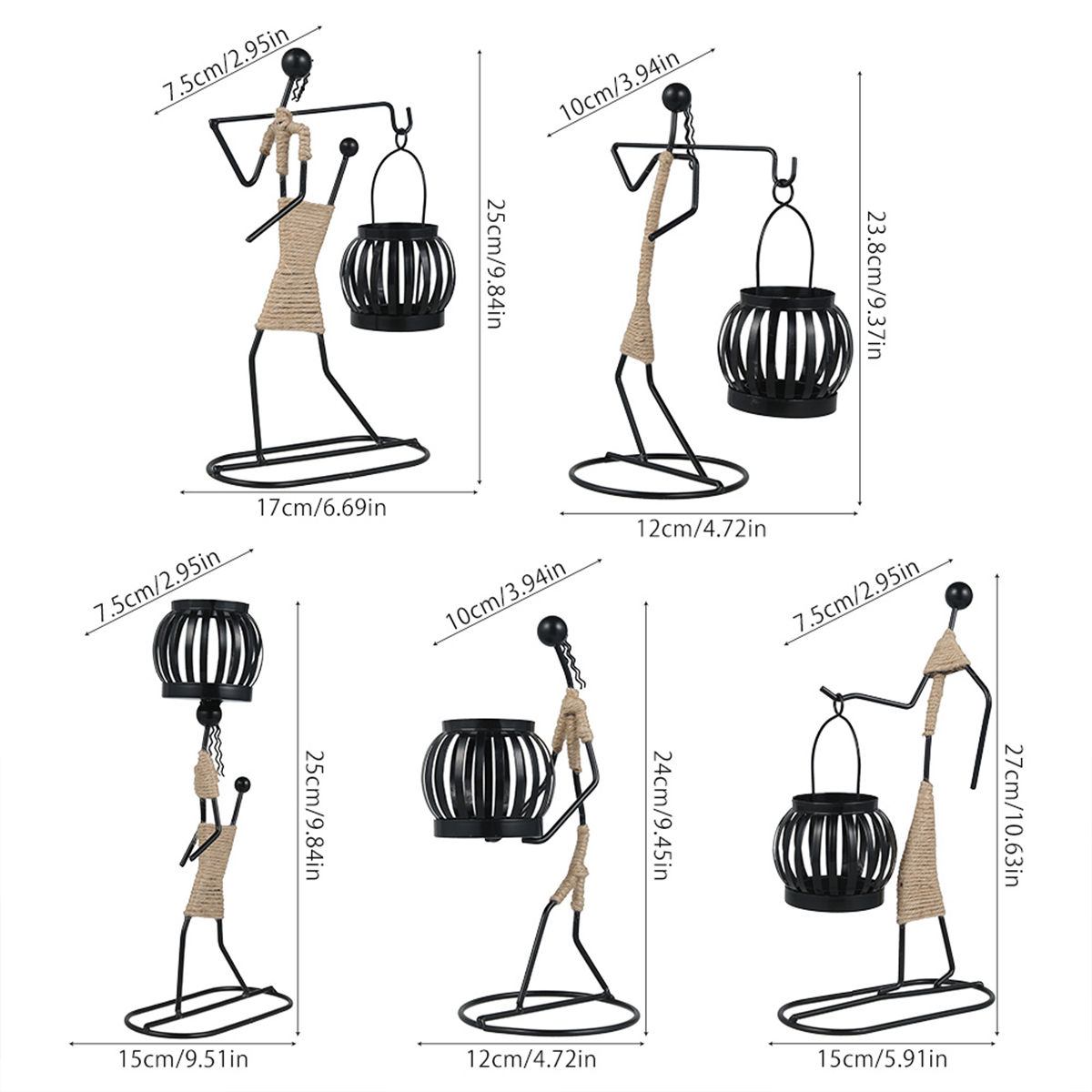 7.5cm/2.95in
25cm/9.84in
17cm/6.69in

10cm/3.94in
23.8cm/9.37in
12cm/4.72in

7.5cm/2.95in
25cm/9.84in
15cm/9.51in

10cm/3.94in
24cm/9.45in
12cm/4.72in

7.5cm/2.95in
27cm/10.63in
15cm/5.91in