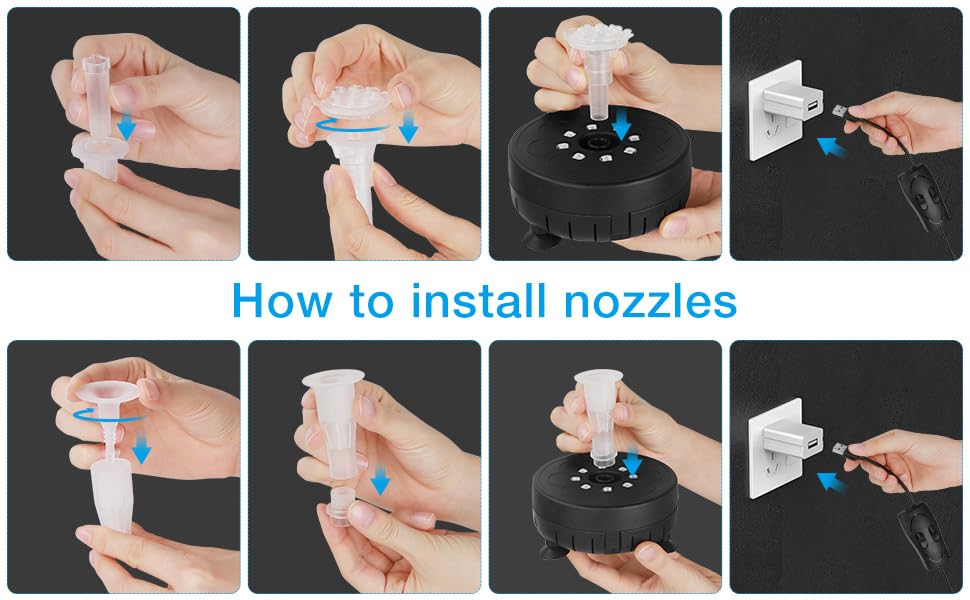 How to install nozzles