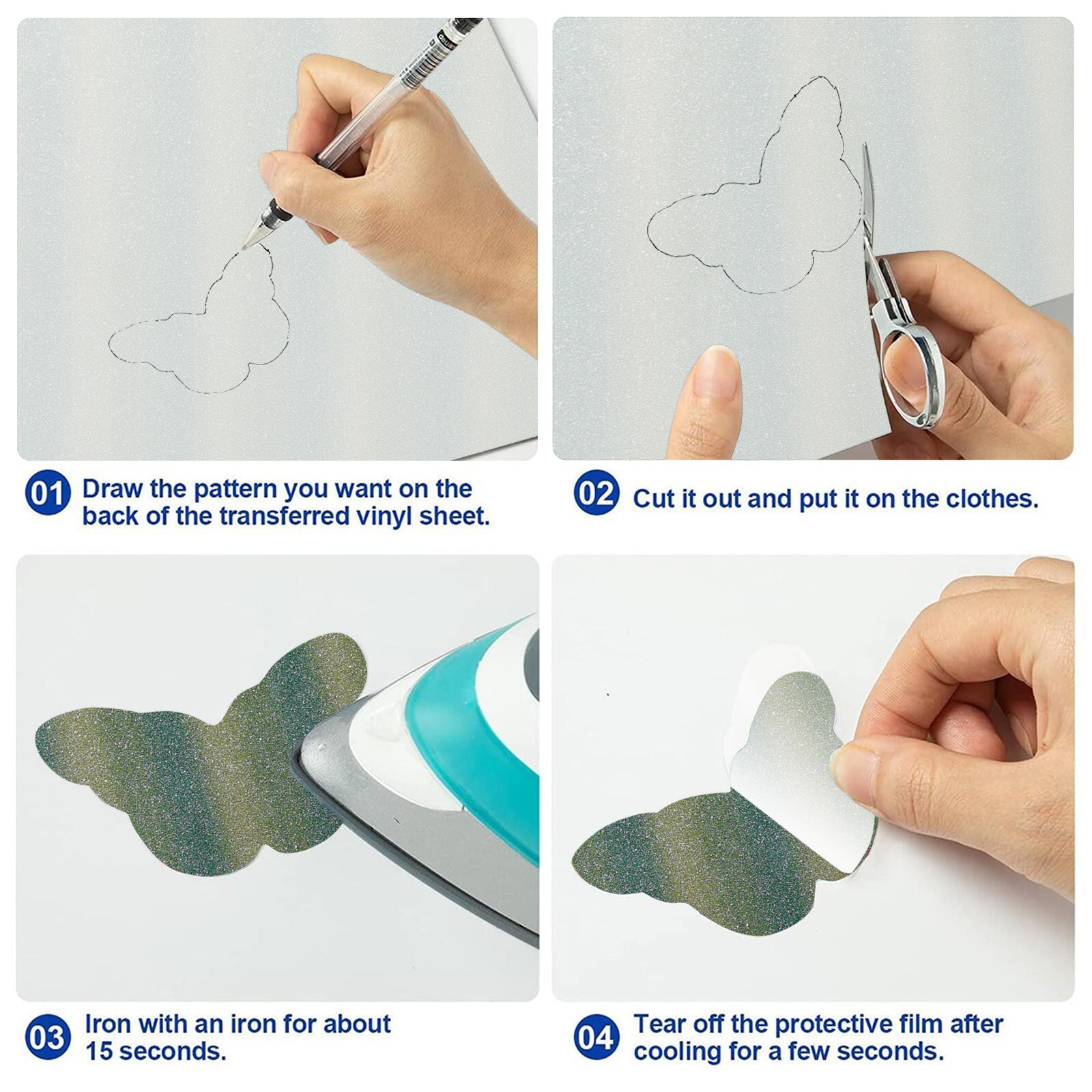 01 Draw the pattern you want on the back of the transferred vinyl sheet.

02 Cut it out and put it on the clothes.

03 Iron with an iron for about 15 seconds.

04 Tear off the protective film after cooling for a few seconds.