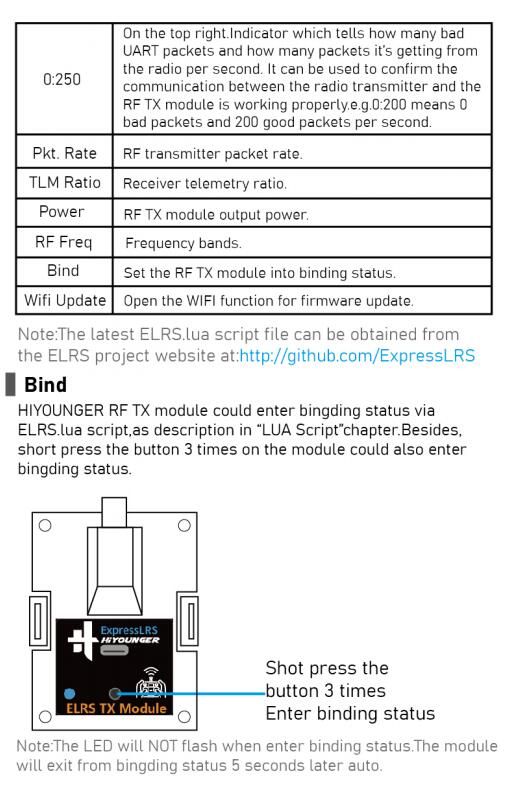 | 0:250 | On the top right.Indicator which tells how many bad UART packets and how many packets it's getting from the radio per second. It can be used to confirm the communication between the radio transmitter and the RF TX module is working properly.e.g.0:200 means 0 bad packets and 200 good packets per second. |
|---|---|
| Pkt. Rate | RF transmitter packet rate. |
| TLM Ratio | Receiver telemetry ratio. |
| Power | RF TX module output power. |
| RF Freq | Frequency bands. |
| Bind | Set the RF TX module into binding status. |
| Wifi Update | Open the WIFI function for firmware update. |

Note:The latest ELRS.lua script file can be obtained from the ELRS project website at:http://github.com/ExpressLRS

Bind

HIYOUNGER RF TX module could enter bingding status via ELRS.lua script,as description in "LUA Script"chapter.Besides, short press the button 3 times on the module could also enter bingding status.

ExpressLRS
HIYOUNGER
ELRS TX Module

Shot press the button 3 times Enter binding status

Note:The LED will NOT flash when enter binding status.The module will exit from bingding status 5 seconds later auto.