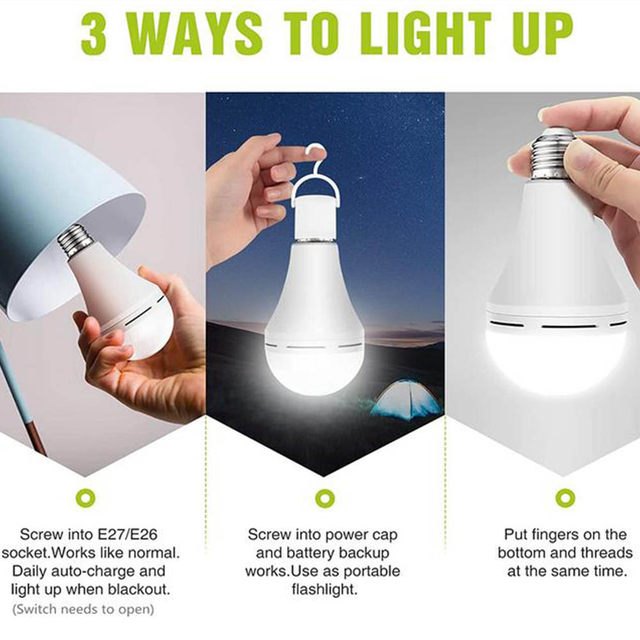 3 WAYS TO LIGHT UP

Screw into E27/E26 socket.Works like normal. Daily auto-charge and light up when blackout.
(Switch needs to open)

Screw into power cap and battery backup works.Use as portable flashlight.

Put fingers on the bottom and threads at the same time.