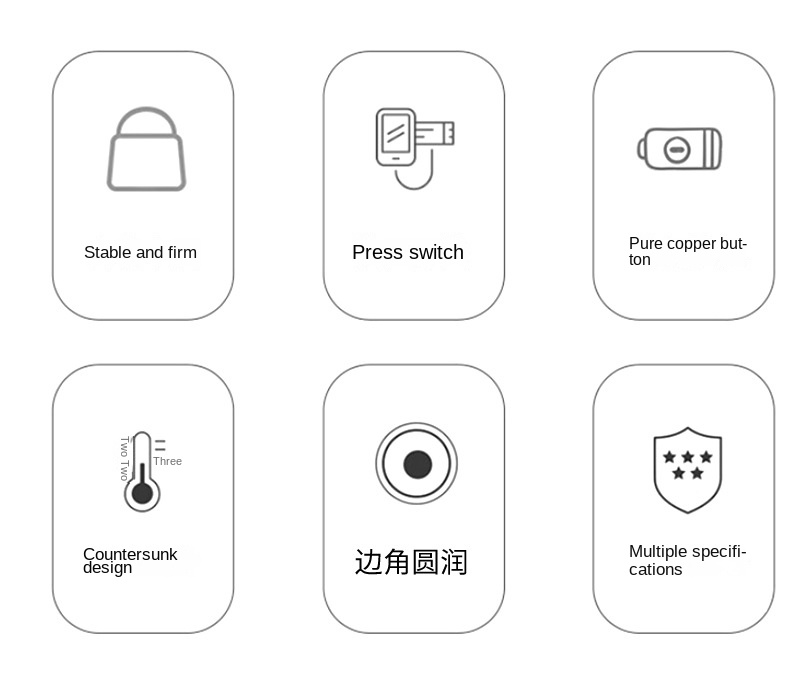 Stable and firm

Press switch

Pure copper button

Two Two
Three

Countersunk design

边角圆润

Multiple specifications