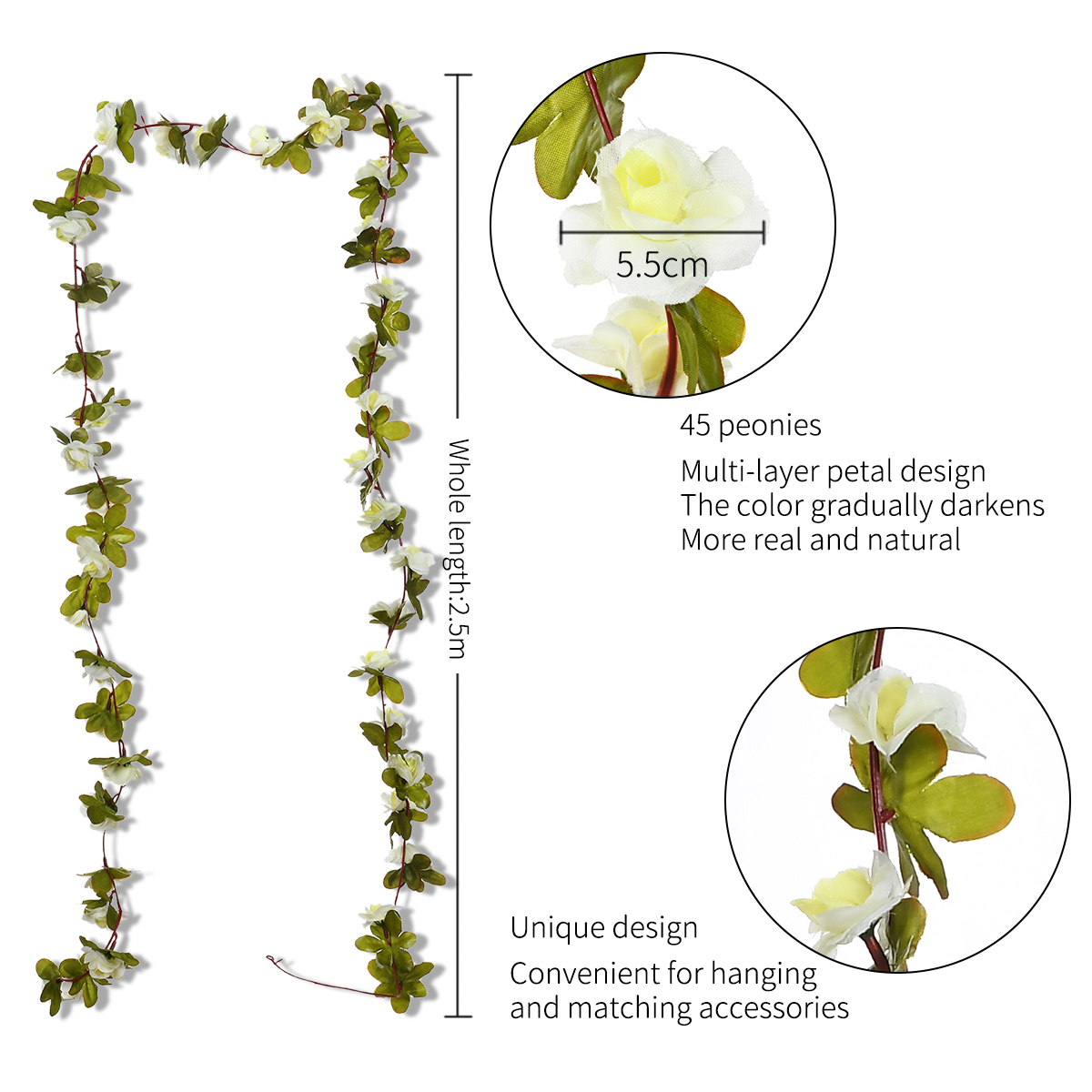 Whole length:2.5m

5.5cm

45 peonies

Multi-layer petal design
The color gradually darkens
More real and natural

Unique design

Convenient for hanging and matching accessories