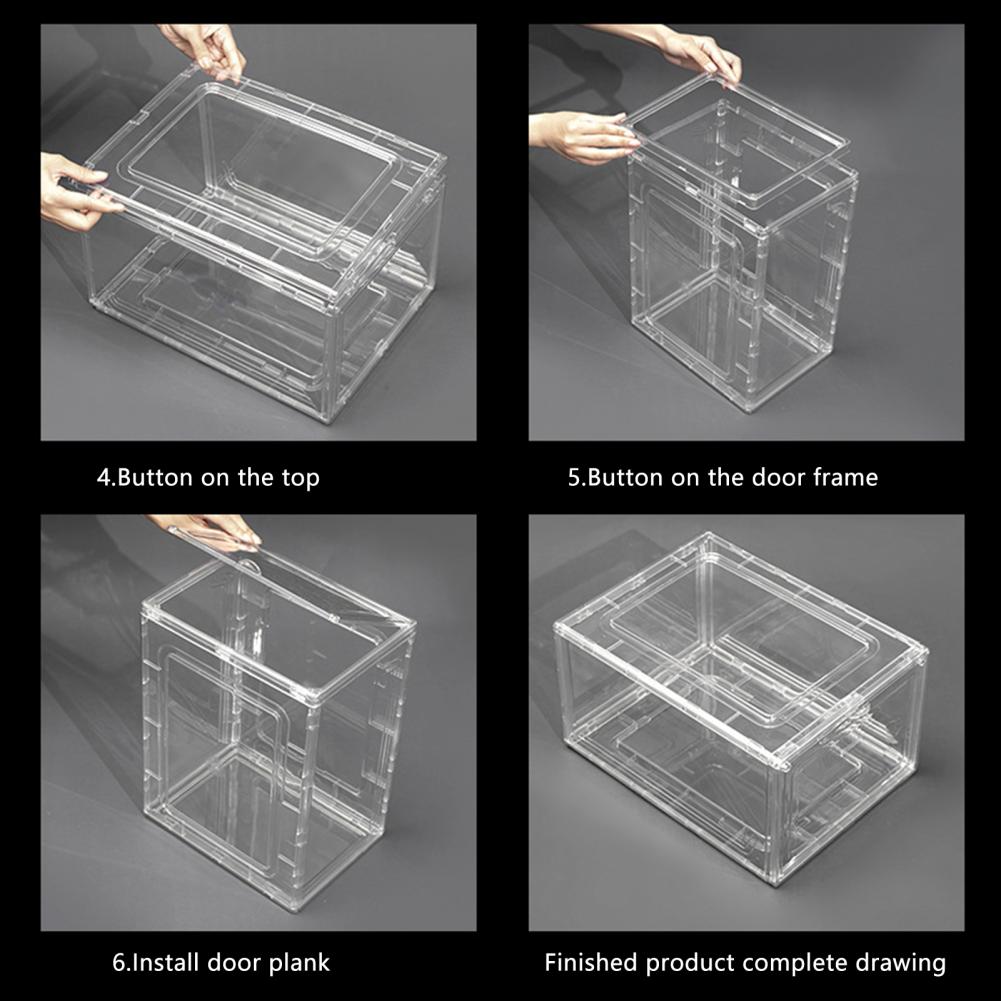 4.Button on the top

5.Button on the door frame

6.Install door plank

Finished product complete drawing