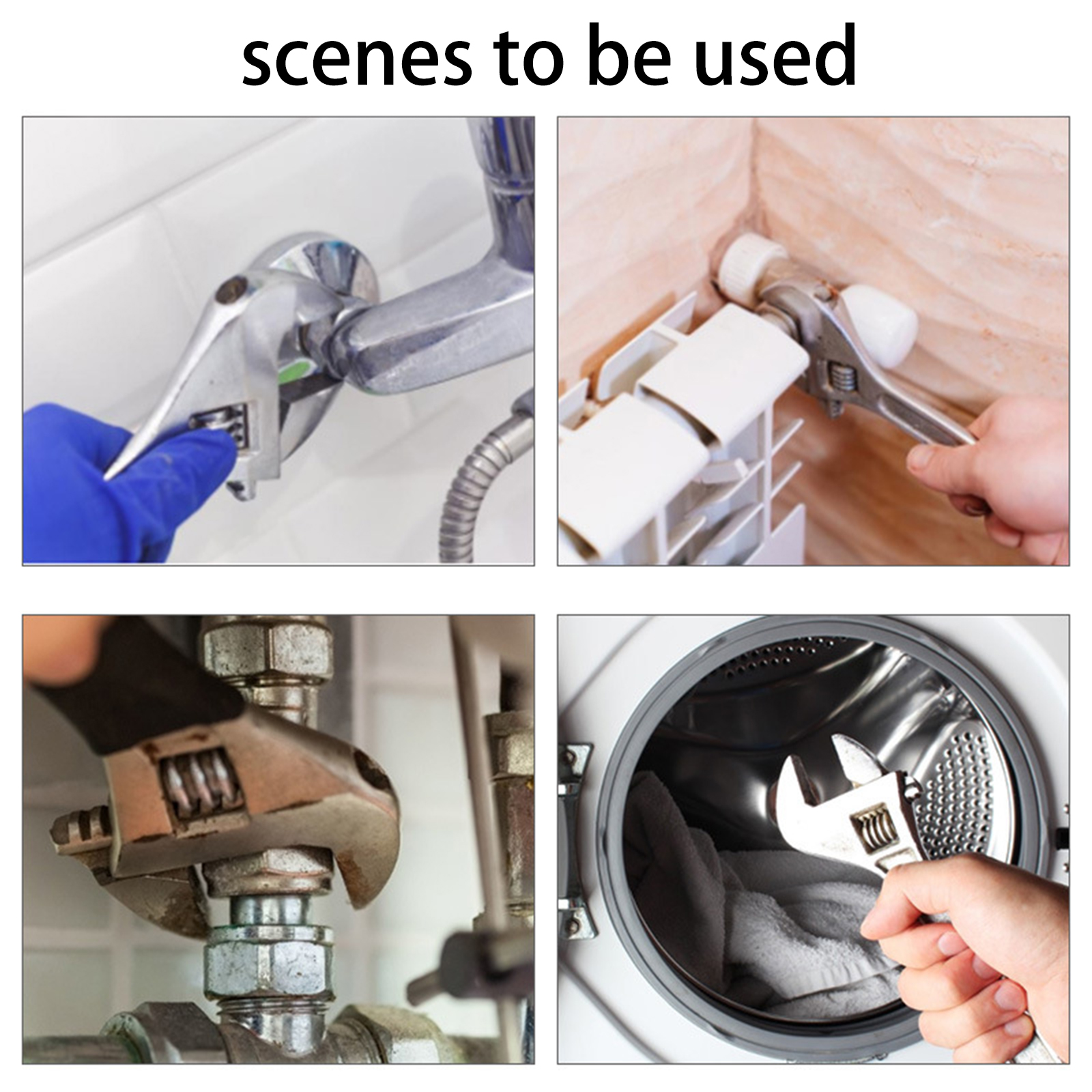 scenes to be used