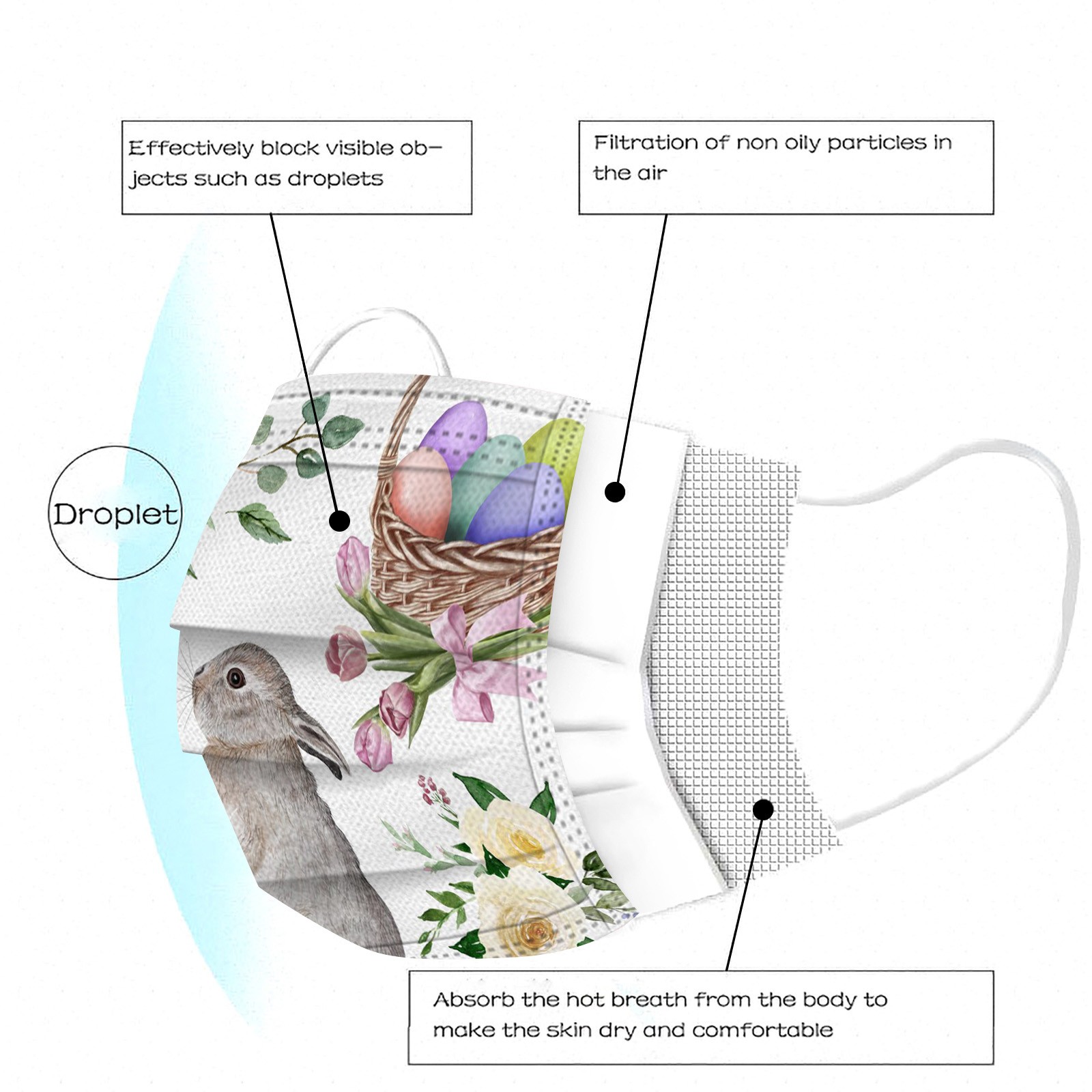 Effectively block visible objects such as droplets

Filtration of non oily particles in the air

Droplet

Absorb the hot breath from the body to make the skin dry and comfortable