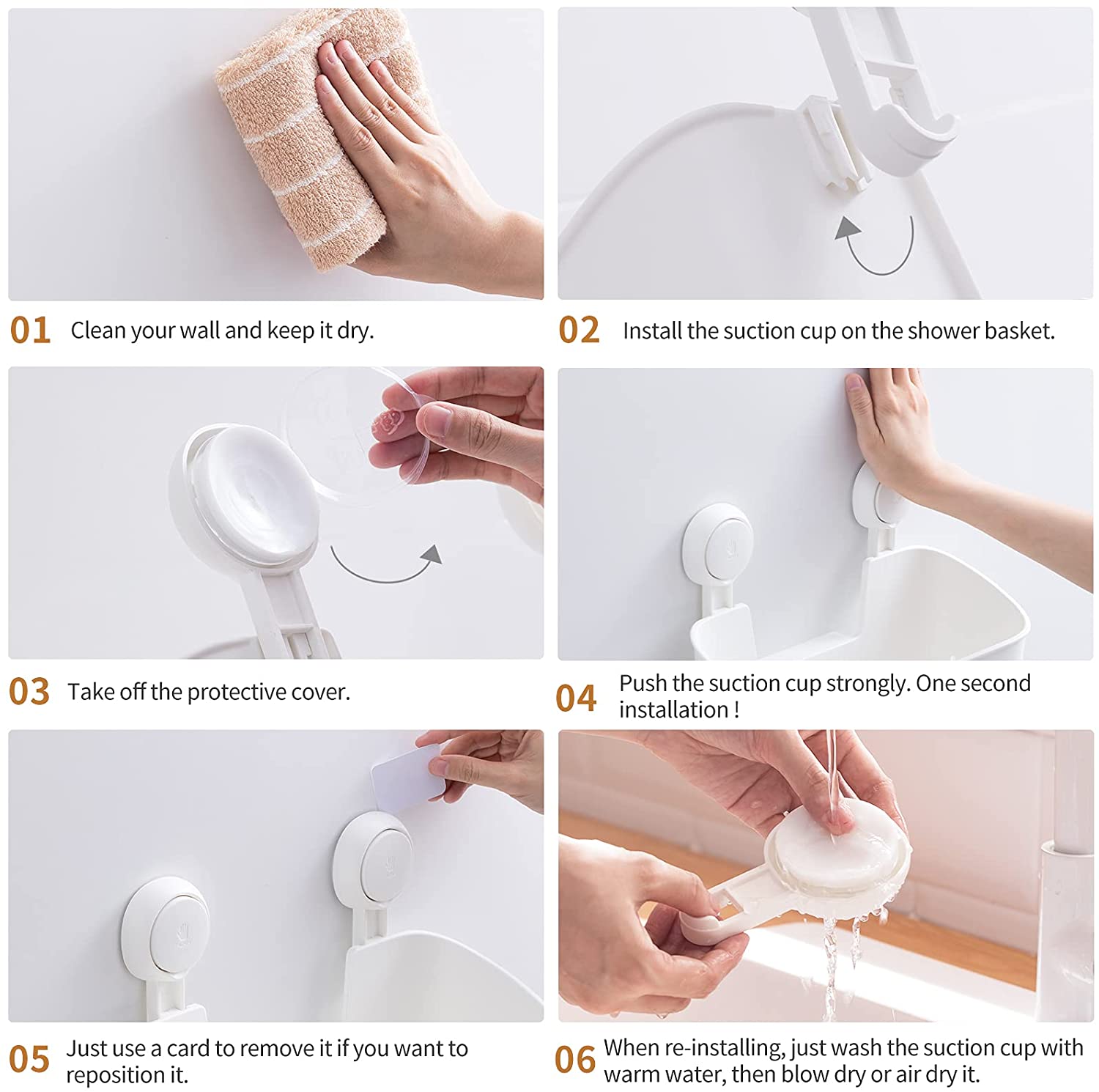 01 Clean your wall and keep it dry.

02 Install the suction cup on the shower basket.

03 Take off the protective cover.

04 Push the suction cup strongly. One second installation !

05 Just use a card to remove it if you want to reposition it.

06 When re-installing, just wash the suction cup with warm water, then blow dry or air dry it.