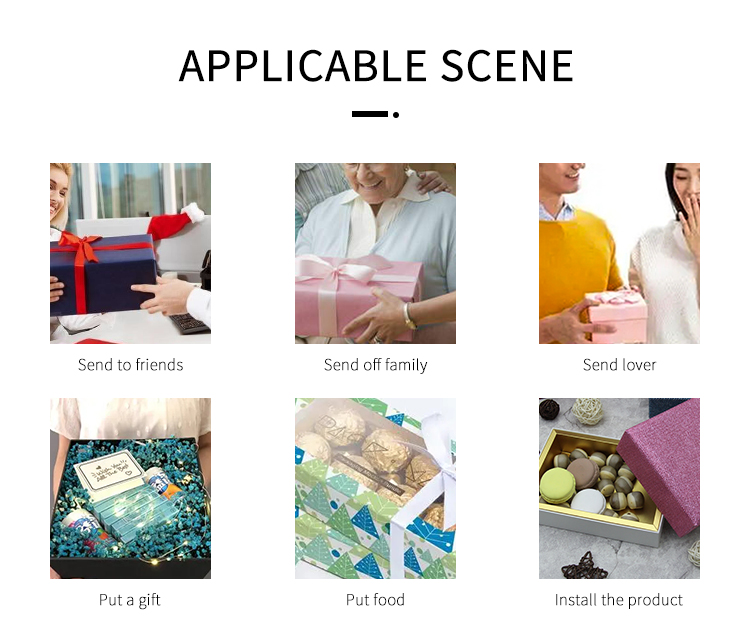 APPLICABLE SCENE

Send to friends

Send off family

Send lover

I Wish You All The Best

Put a gift

Put food

Install the product