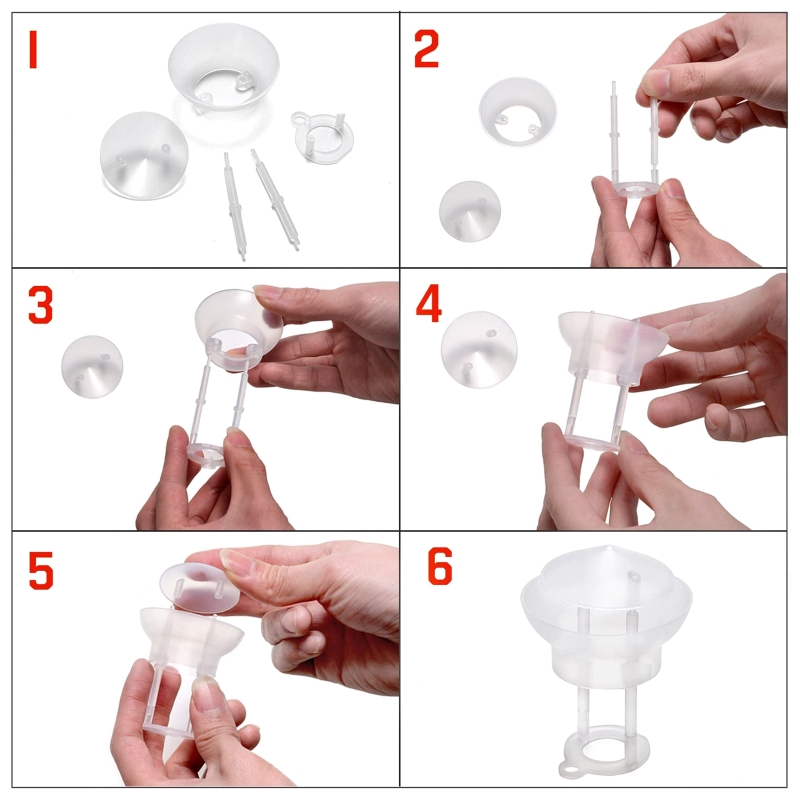 1

2

3

4

5

6