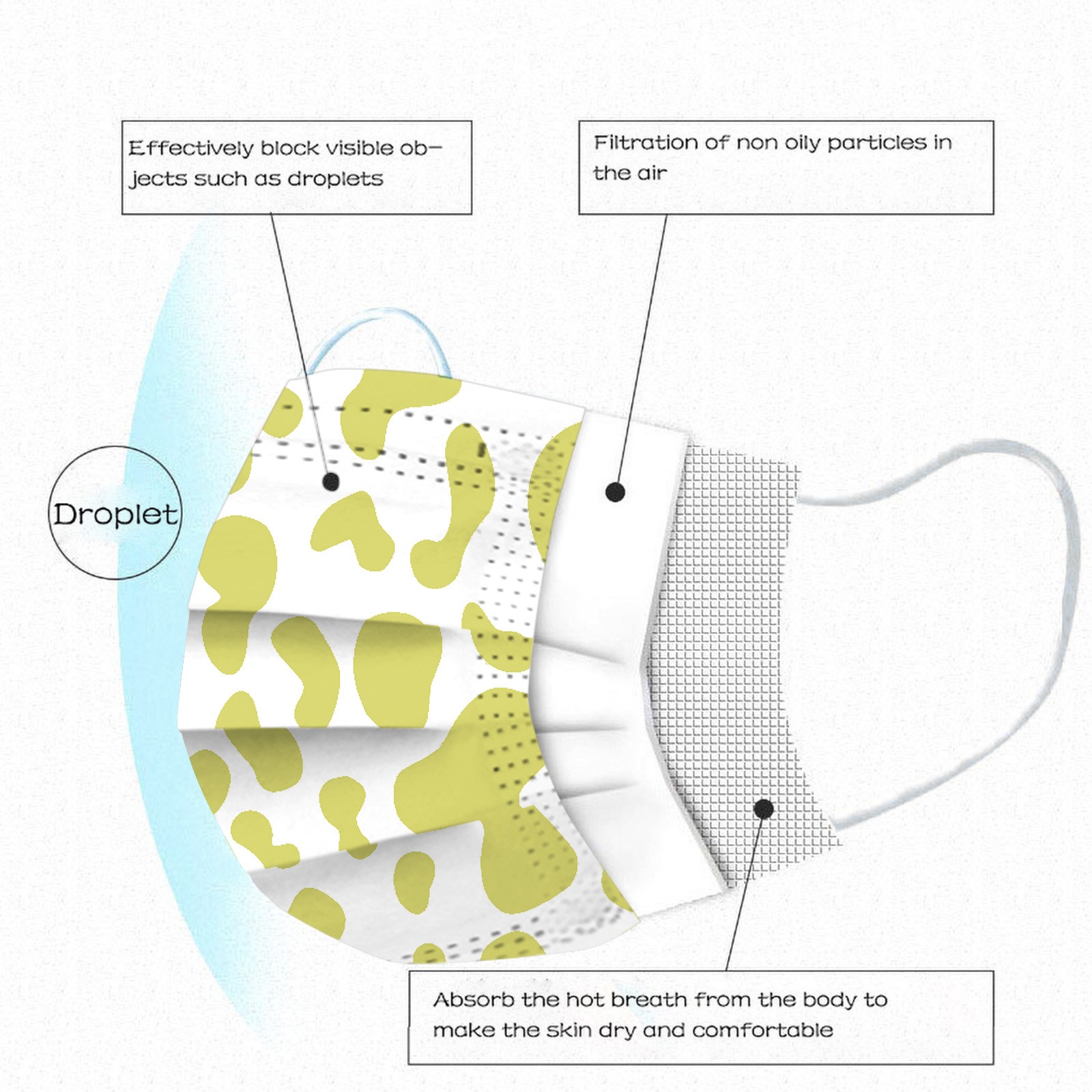 Effectively block visible objects such as droplets

Filtration of non oily particles in the air

Droplet

Absorb the hot breath from the body to make the skin dry and comfortable