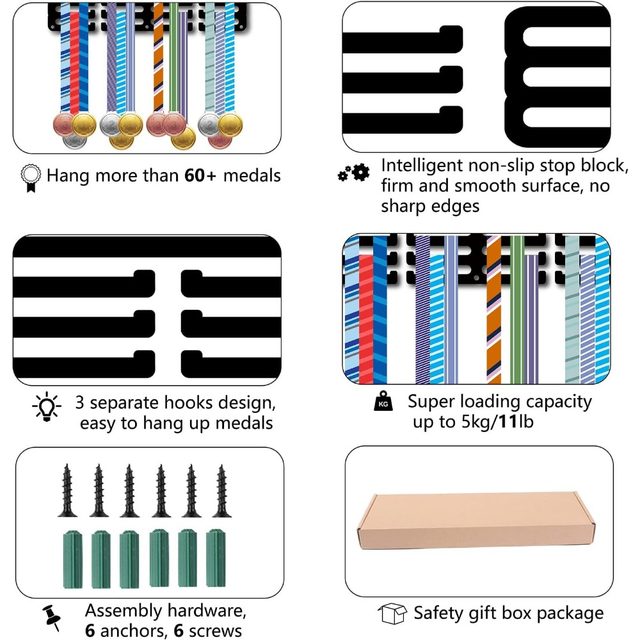 Hang more than 60+ medals

Intelligent non-slip stop block, firm and smooth surface, no sharp edges

3 separate hooks design, easy to hang up medals

KG

Super loading capacity up to 5kg/11lb

Assembly hardware, 6 anchors, 6 screws

Safety gift box package