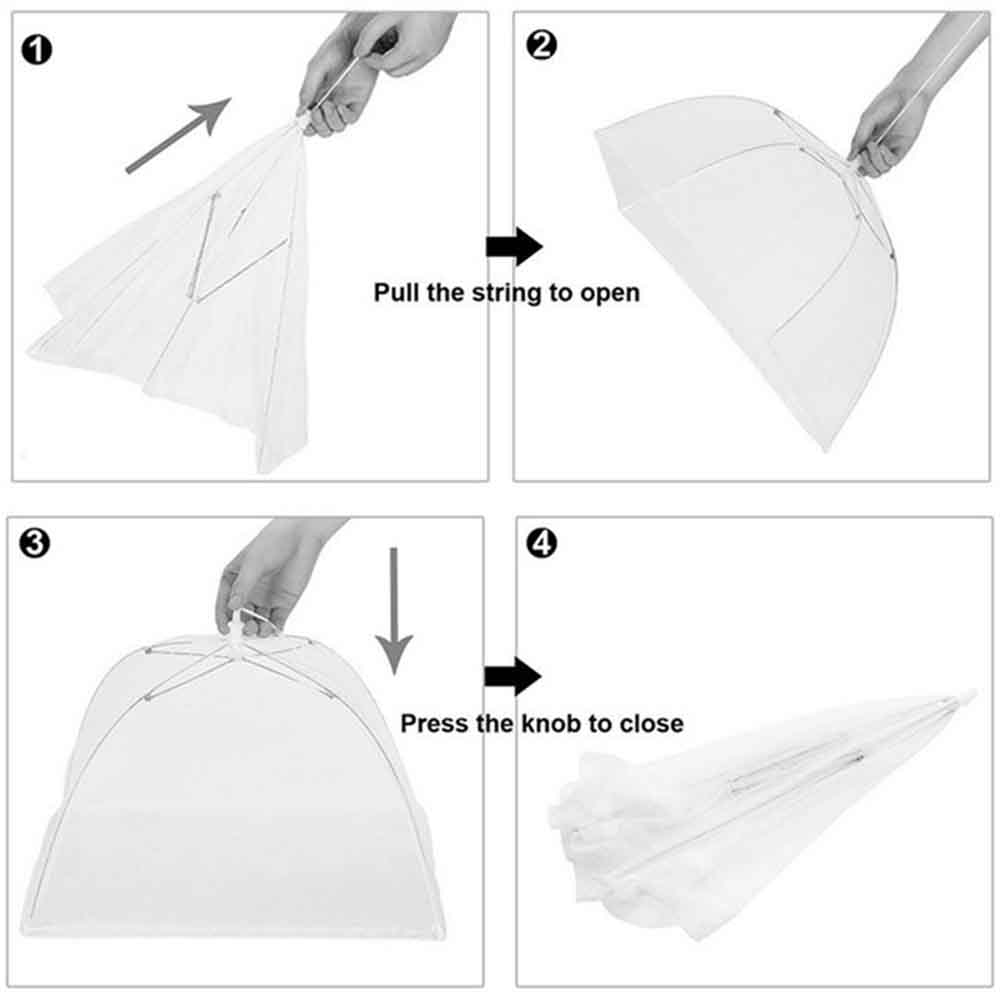 ❶

❷

Pull the string to open

❸

❹

Press the knob to close