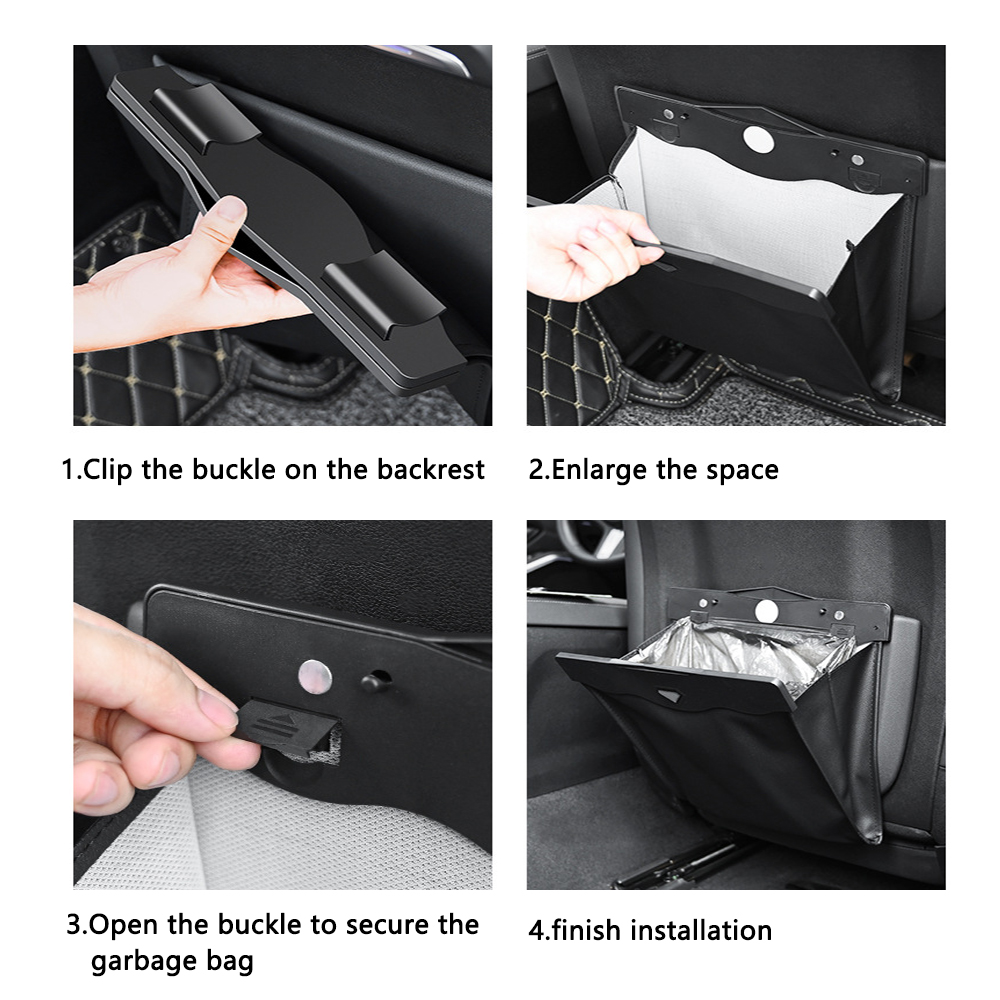 1.Clip the buckle on the backrest

2.Enlarge the space

3.Open the buckle to secure the garbage bag

4.finish installation