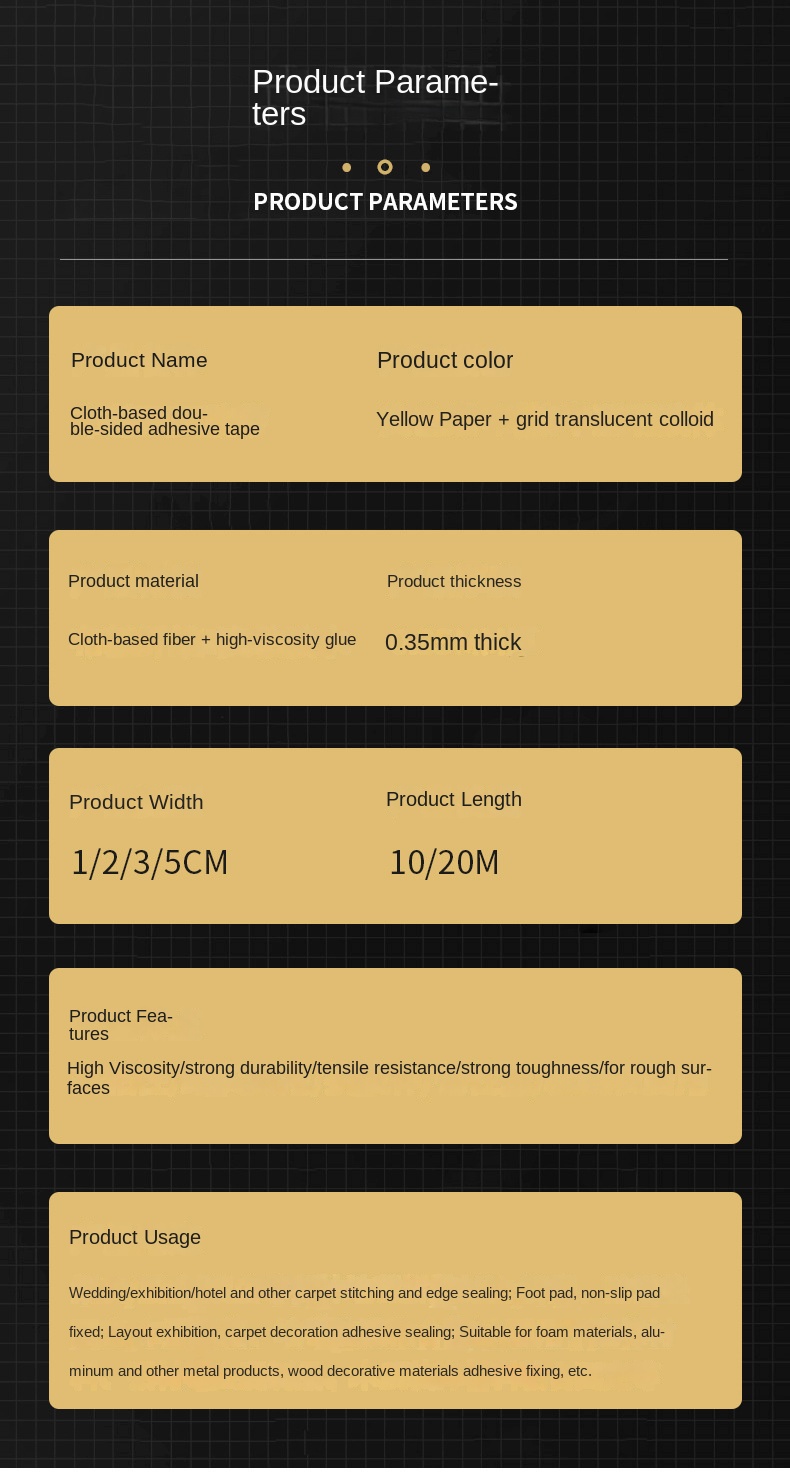 Product Parameters

PRODUCT PARAMETERS

Product Name

Cloth-based double-sided adhesive tape

Product color

Yellow Paper + grid translucent colloid

Product material

Cloth-based fiber + high-viscosity glue

Product thickness

0.35mm thick

Product Width

1/2/3/5CM

Product Length

10/20M

Product Features

High Viscosity/strong durability/tensile resistance/strong toughness/for rough surfaces

Product Usage

Wedding/exhibition/hotel and other carpet stitching and edge sealing; Foot pad, non-slip pad fixed; Layout exhibition, carpet decoration adhesive sealing; Suitable for foam materials, aluminum and other metal products, wood decorative materials adhesive fixing, etc.