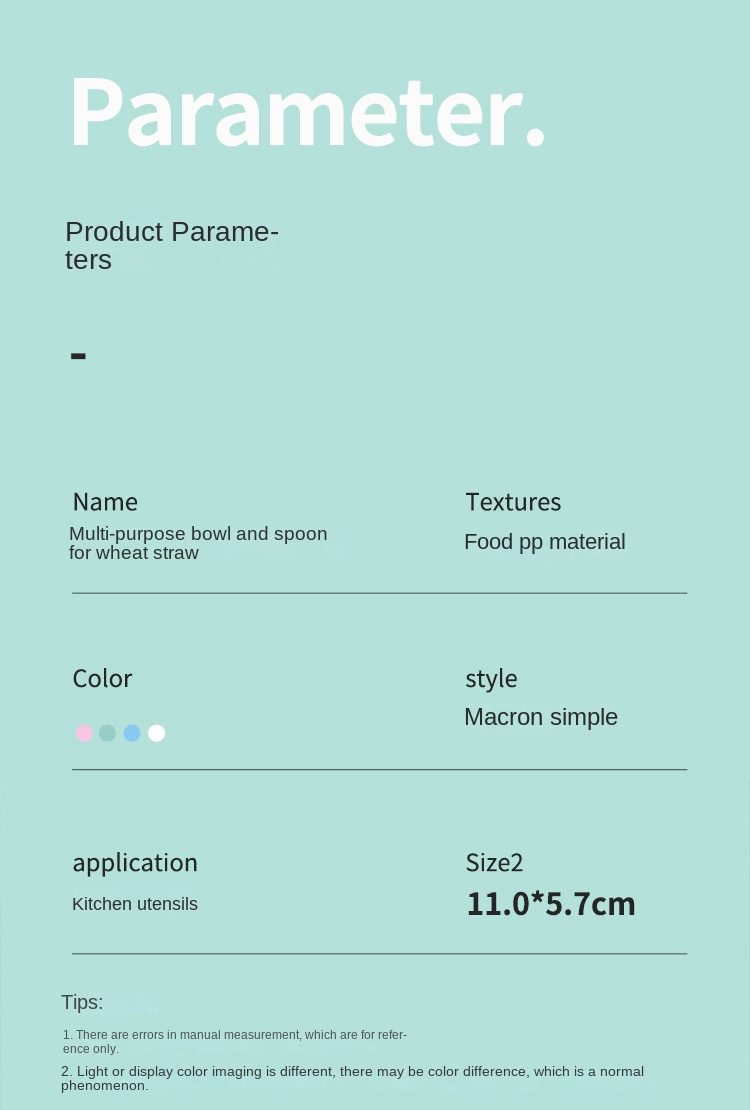 Parameter.

Product Parameters

-

Name

Multi-purpose bowl and spoon for wheat straw

Textures

Food pp material

Color

style

Macron simple

application

Kitchen utensils

Size2

11.0*5.7cm

Tips:

1. There are errors in manual measurement, which are for reference only.

2. Light or display color imaging is different, there may be color difference, which is a normal phenomenon.