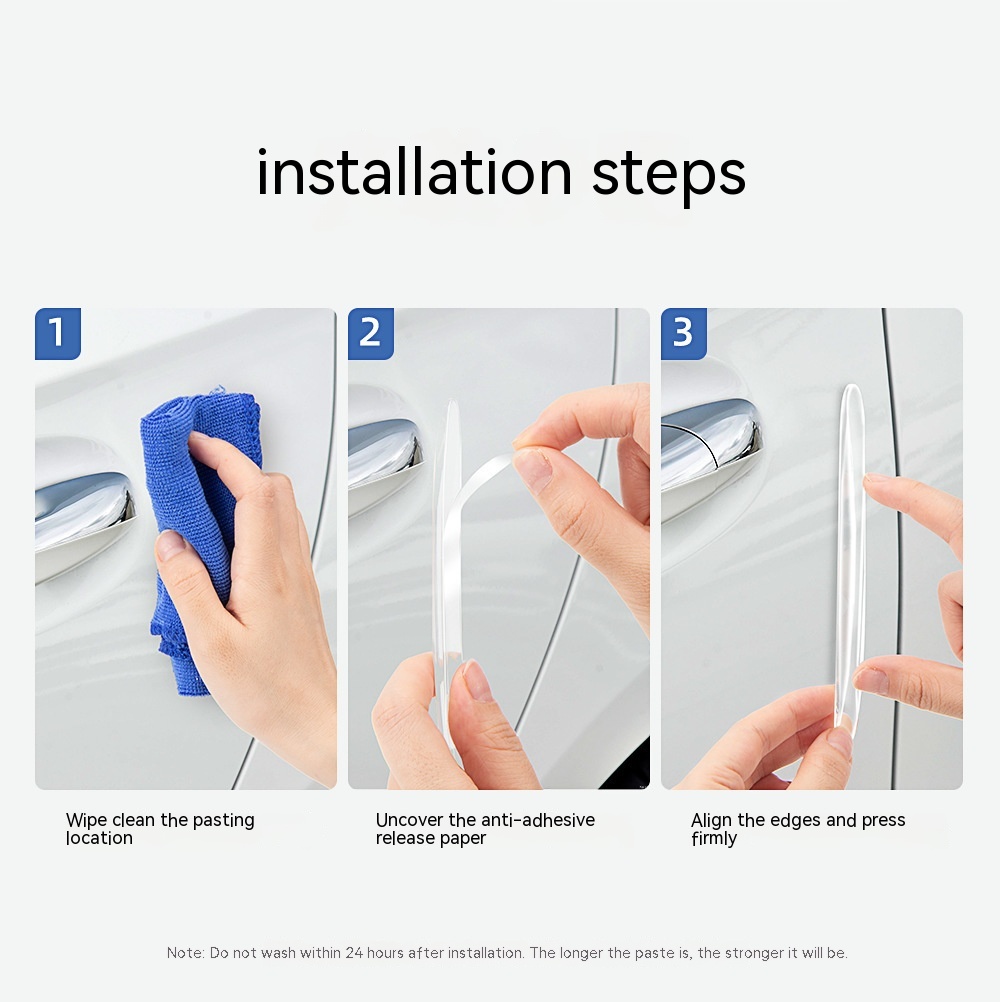 installation steps

1

Wipe clean the pasting location

2

Uncover the anti-adhesive release paper

3

Align the edges and press firmly

Note: Do not wash within 24 hours after installation. The longer the paste is, the stronger it will be.