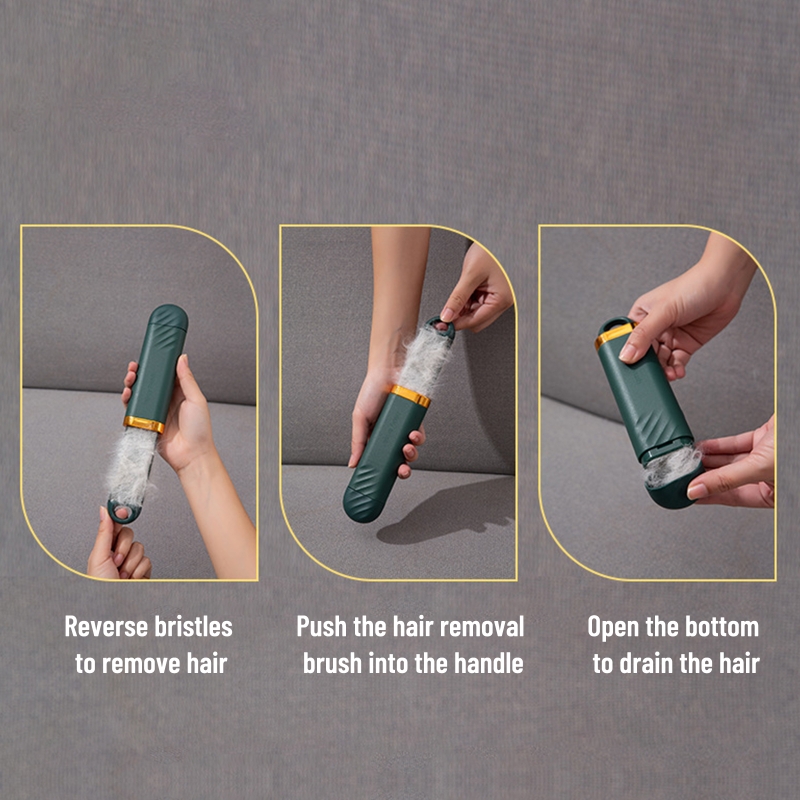 Reverse bristles to remove hair

Push the hair removal brush into the handle

Open the bottom to drain the hair