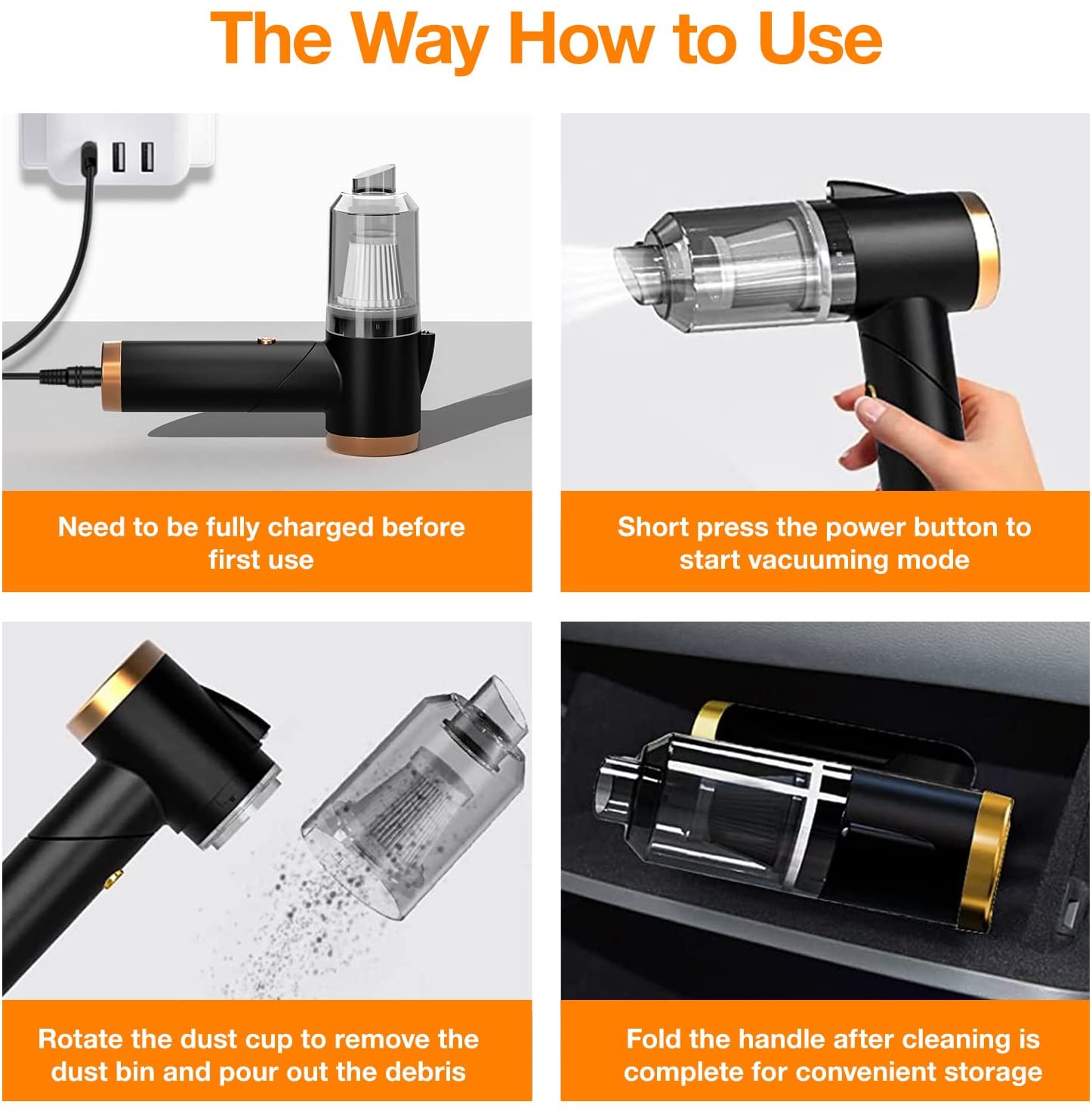 The Way How to Use

Need to be fully charged before first use

Short press the power button to start vacuuming mode

Rotate the dust cup to remove the dust bin and pour out the debris

Fold the handle after cleaning is complete for convenient storage