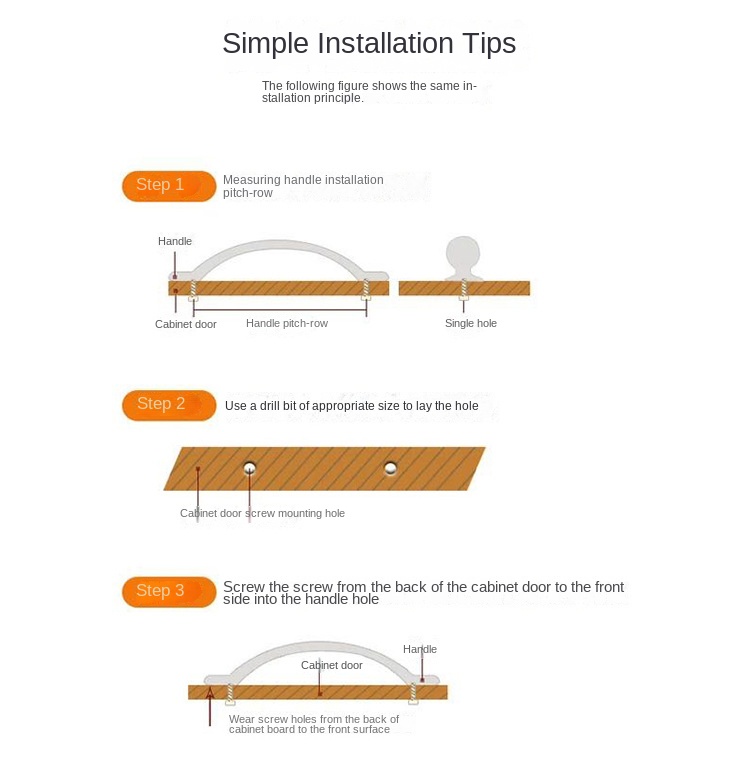 Simple Installation Tips

The following figure shows the same installation principle.

Step 1

Measuring handle installation pitch-row

Handle

Cabinet door

Handle pitch-row

Single hole

Step 2

Use a drill bit of appropriate size to lay the hole

Cabinet door screw mounting hole

Step 3

Screw the screw from the back of the cabinet door to the front side into the handle hole

Handle

Cabinet door

Wear screw holes from the back of cabinet board to the front surface