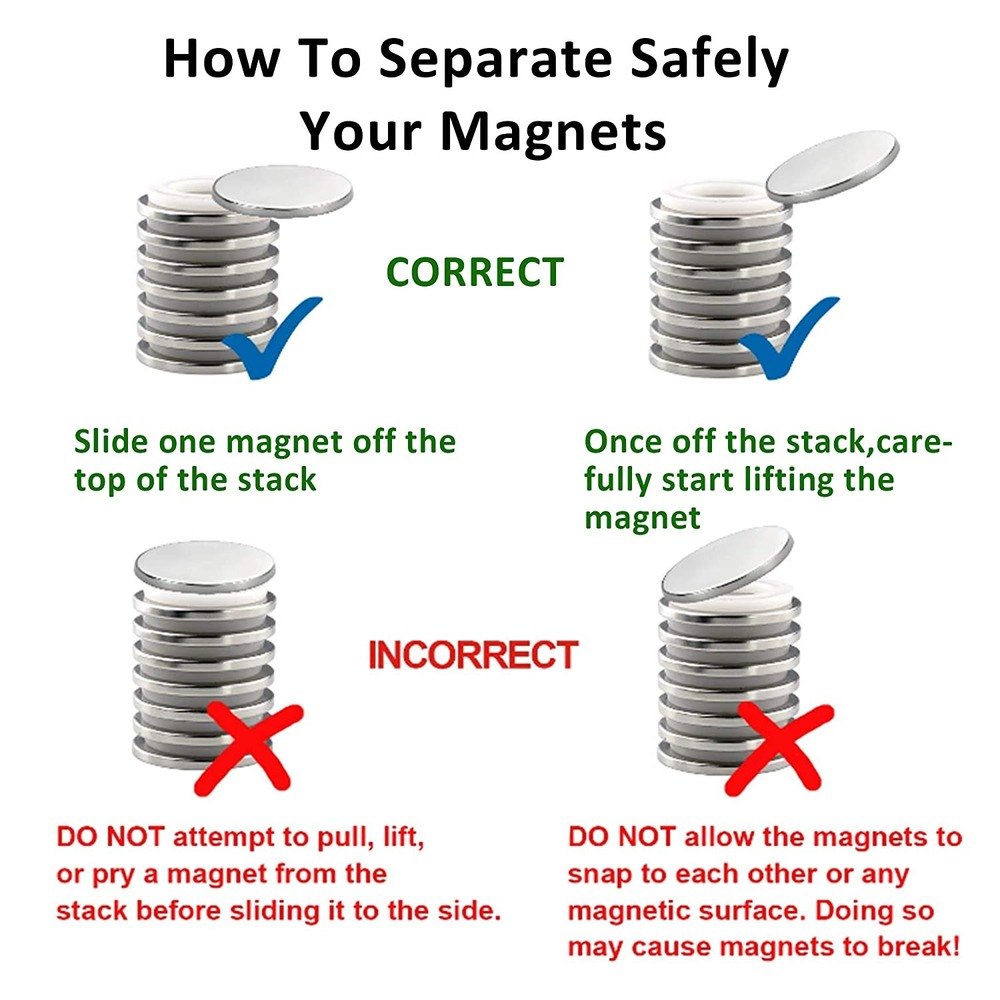 How To Separate Safely Your Magnets

CORRECT

Slide one magnet off the top of the stack

Once off the stack,carefully start lifting the magnet

INCORRECT

DO NOT attempt to pull, lift, or pry a magnet from the stack before sliding it to the side.

DO NOT allow the magnets to snap to each other or any magnetic surface. Doing so may cause magnets to break!