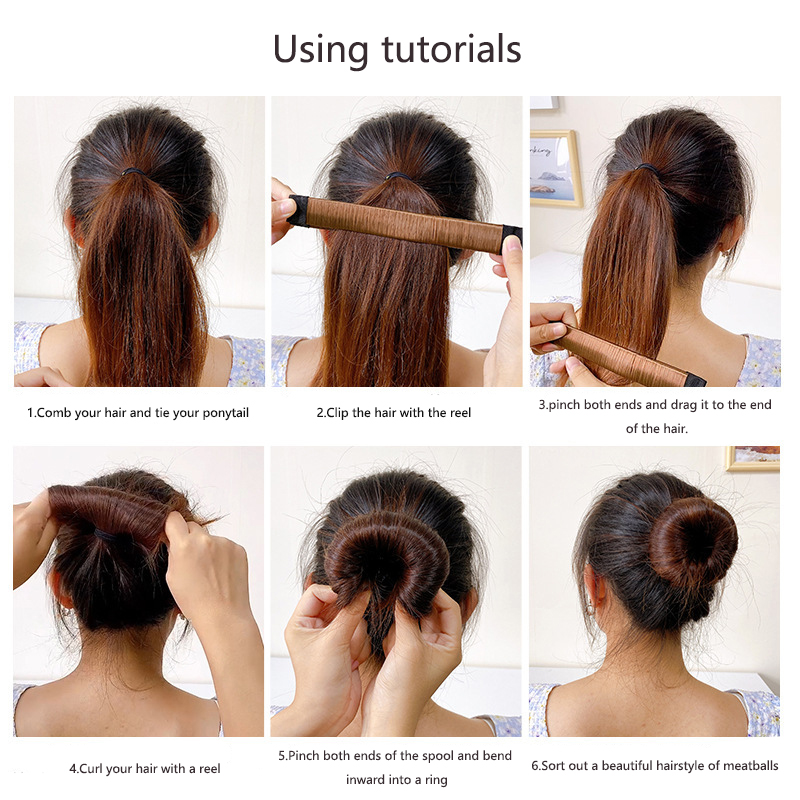 Using tutorials

1.Comb your hair and tie your ponytail

2.Clip the hair with the reel

3.pinch both ends and drag it to the end of the hair.

4.Curl your hair with a reel

5.Pinch both ends of the spool and bend inward into a ring

6.Sort out a beautiful hairstyle of meatballs