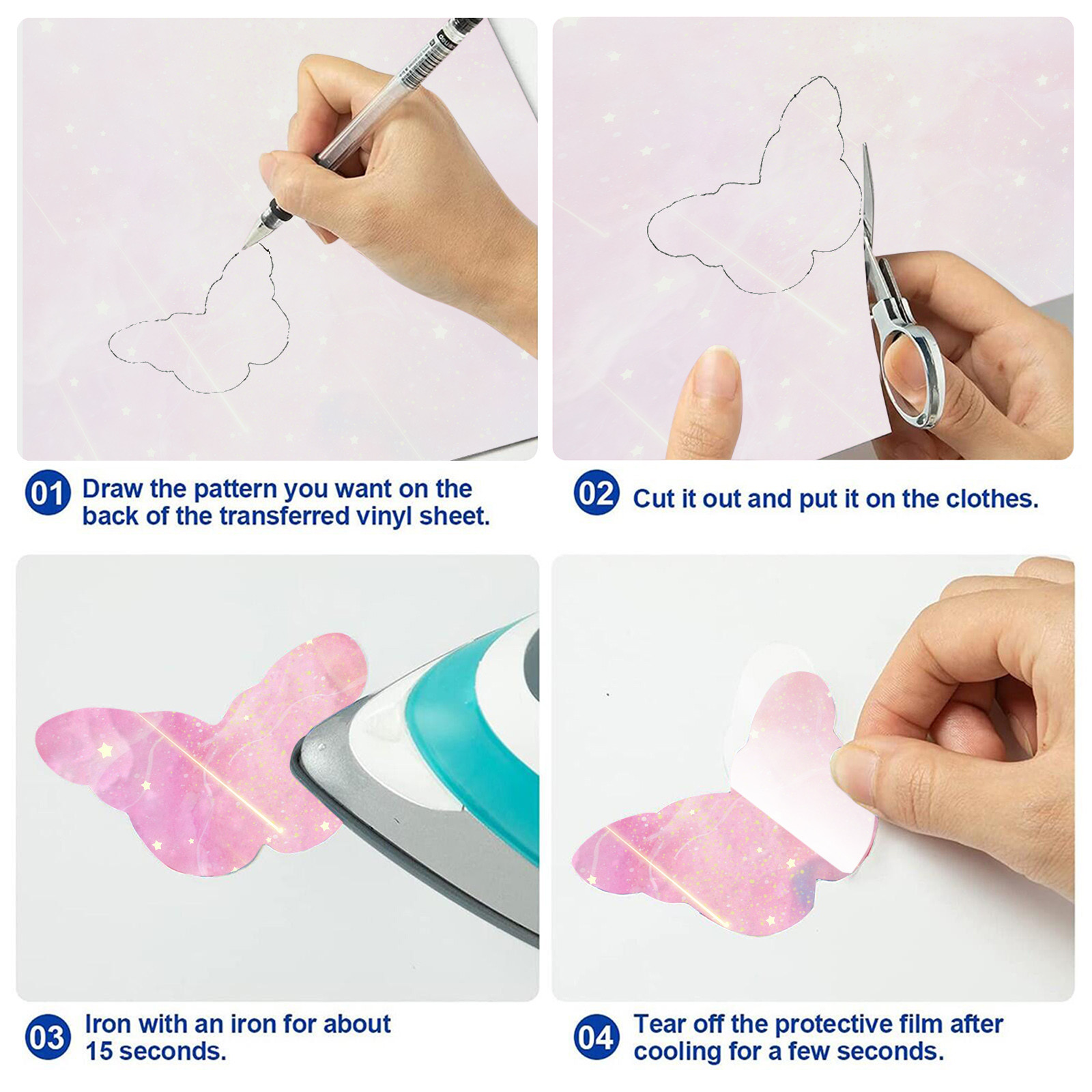 01 Draw the pattern you want on the back of the transferred vinyl sheet.

02 Cut it out and put it on the clothes.

03 Iron with an iron for about 15 seconds.

04 Tear off the protective film after cooling for a few seconds.