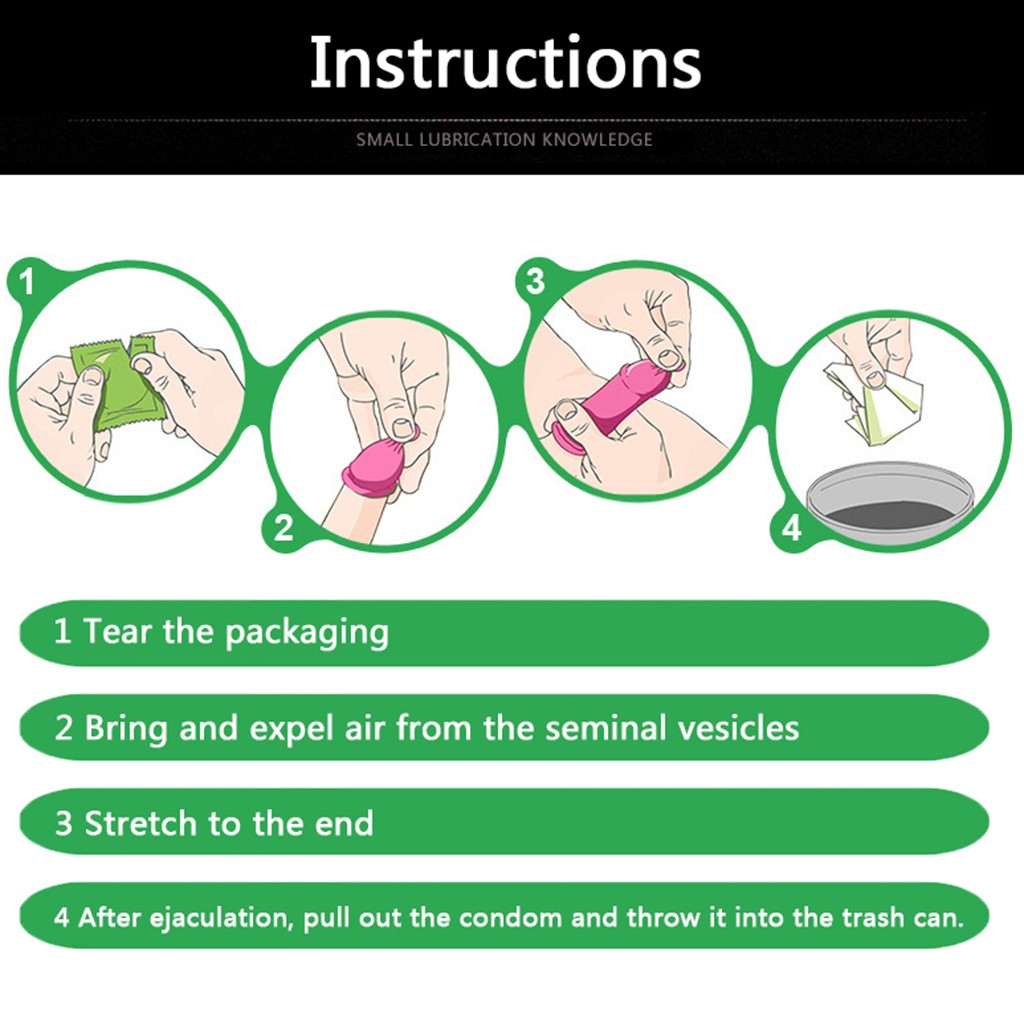 Instructions

SMALL LUBRICATION KNOWLEDGE

1

2

3

4

1 Tear the packaging

2 Bring and expel air from the seminal vesicles

3 Stretch to the end

4 After ejaculation, pull out the condom and throw it into the trash can.