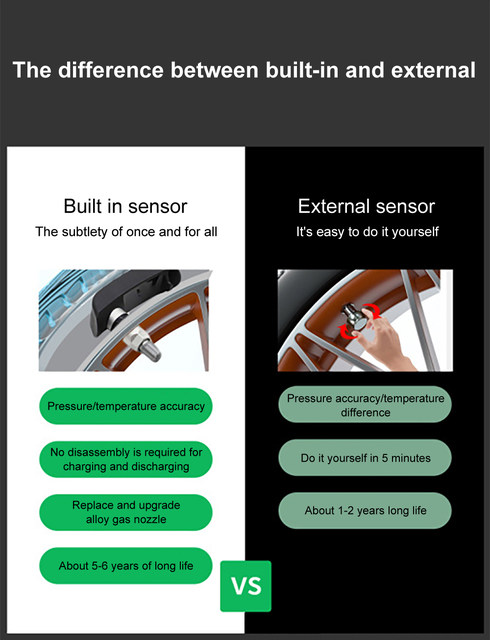 The difference between built-in and external

Built in sensor
The subtlety of once and for all

Pressure/temperature accuracy

No disassembly is required for charging and discharging

Replace and upgrade alloy gas nozzle

About 5-6 years of long life

External sensor
It's easy to do it yourself

Pressure accuracy/temperature difference

Do it yourself in 5 minutes

About 1-2 years long life

VS