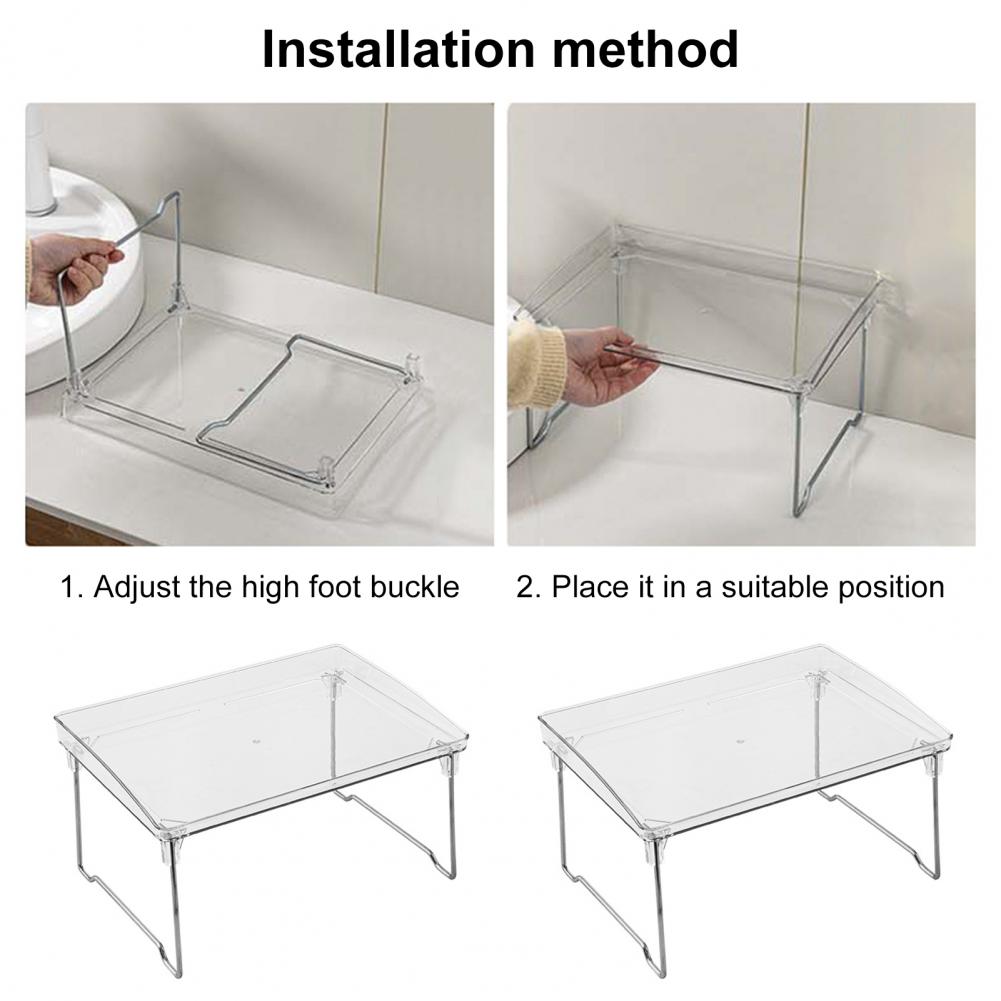 Installation method

1. Adjust the high foot buckle

2. Place it in a suitable position