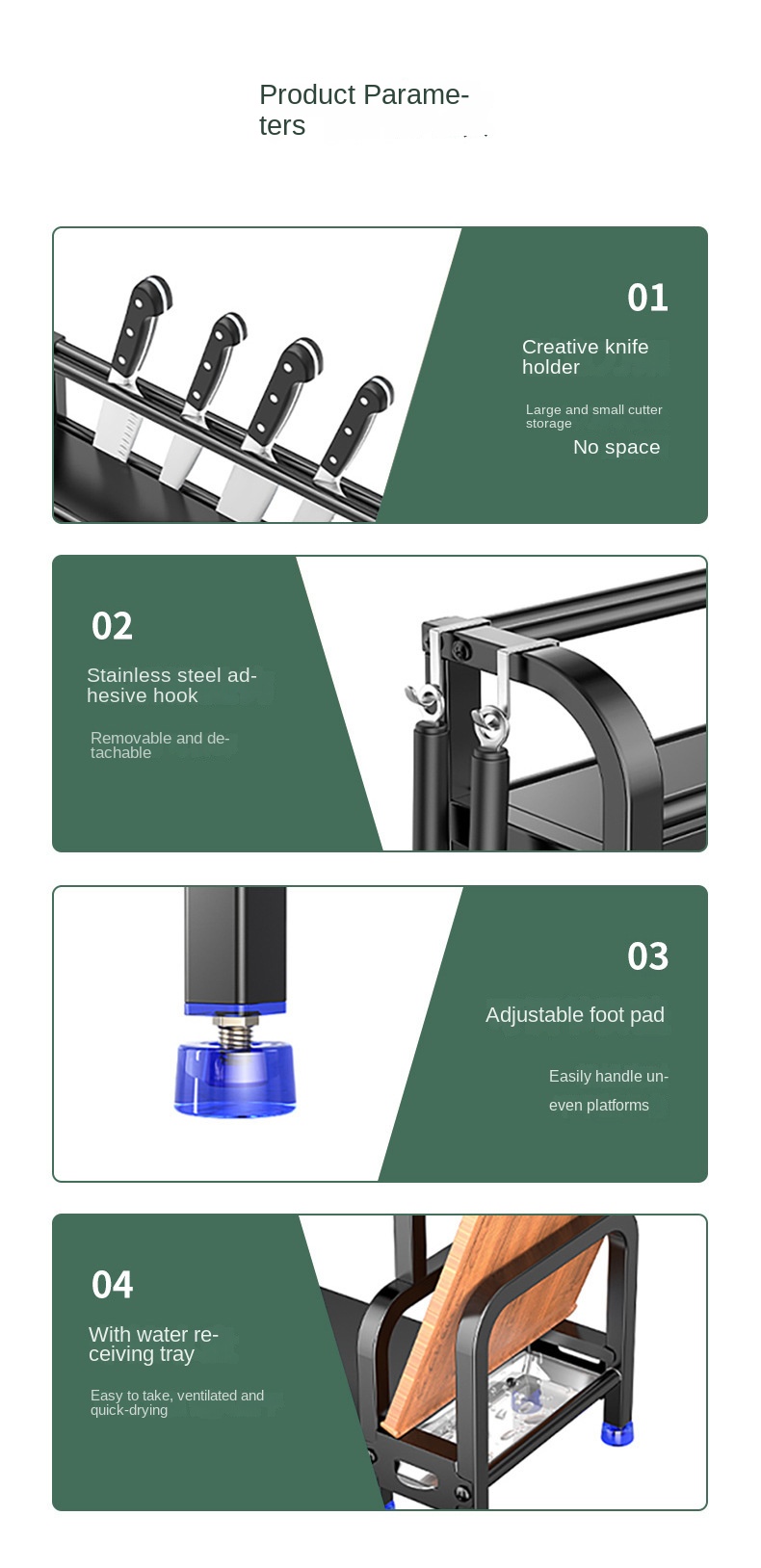 Product Parameters

01

Creative knife holder

Large and small cutter storage

No space

02

Stainless steel adhesive hook

Removable and detachable

03

Adjustable foot pad

Easily handle uneven platforms

04

With water receiving tray

Easy to take, ventilated and quick-drying